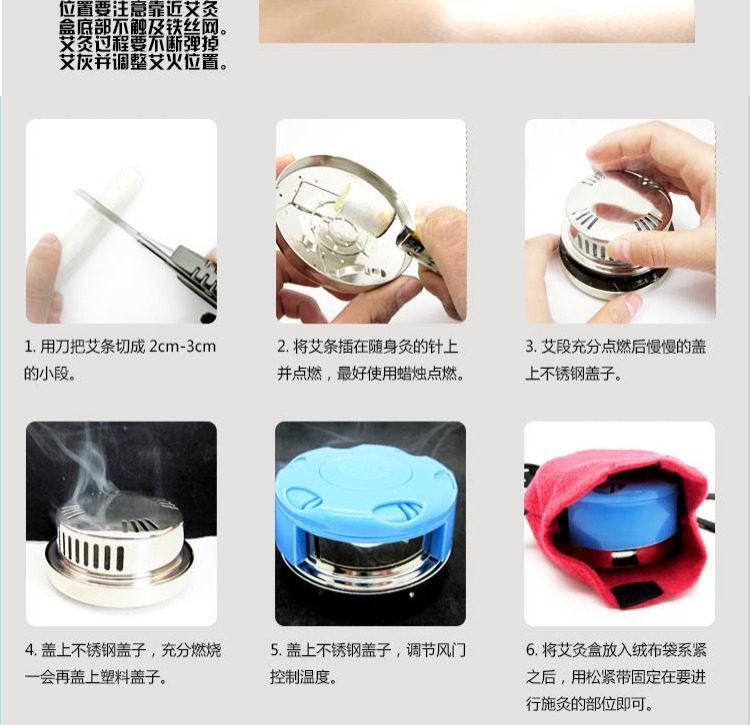 位置要注意靠近艾灸盒底部不触及铁丝网。艾灸过程要不断弹掉艾灰并调整艾火位置。

1. 用刀把艾条切成 2cm-3cm 的小段。

2. 将艾条插在随身灸的针上并点燃，最好使用蜡烛点燃。

3. 艾段充分点燃后慢慢的盖上不锈钢盖子。

4. 盖上不锈钢盖子，充分燃烧一会再盖上塑料盖子。

5. 盖上不锈钢盖子，调节风门控制温度。

6. 将艾灸盒放入绒布袋系紧之后，用松紧带固定在要进行施灸的部位即可。