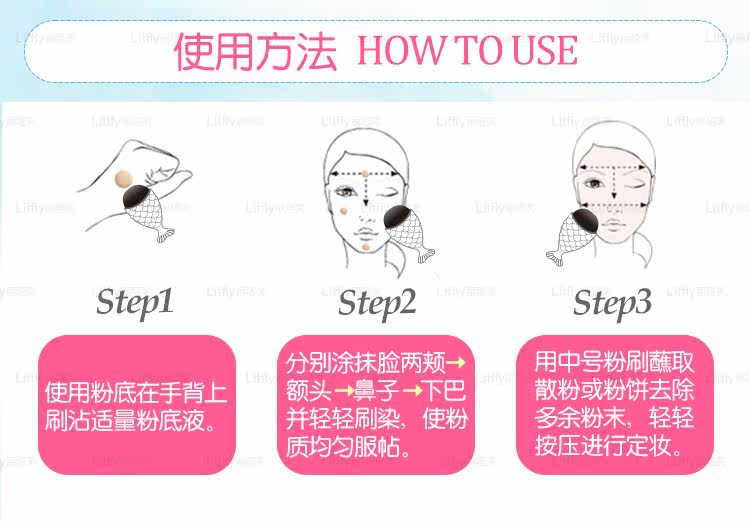 使用方法 HOW TO USE

Step1

使用粉底在手背上刷沾适量粉底液。

Step2

分别涂抹脸两颊→额头→鼻子→下巴并轻轻刷染，使粉质均匀服帖。

Step3

用中号粉刷蘸取散粉或粉饼去除多余粉末，轻轻按压进行定妆。