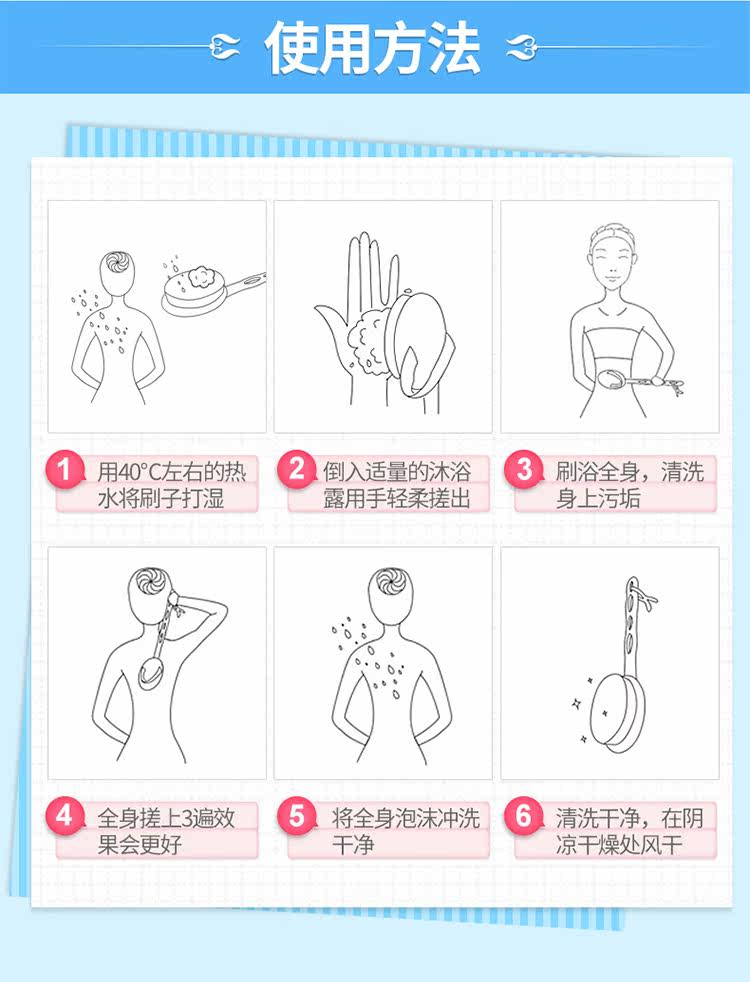 使用方法

1 用40°C左右的热水将刷子打湿

2 倒入适量的沐浴露用手轻柔搓出

3 刷浴全身，清洗身上污垢

4 全身搓上3遍效果会更好

5 将全身泡沫冲洗干净

6 清洗干净，在阴凉干燥处风干