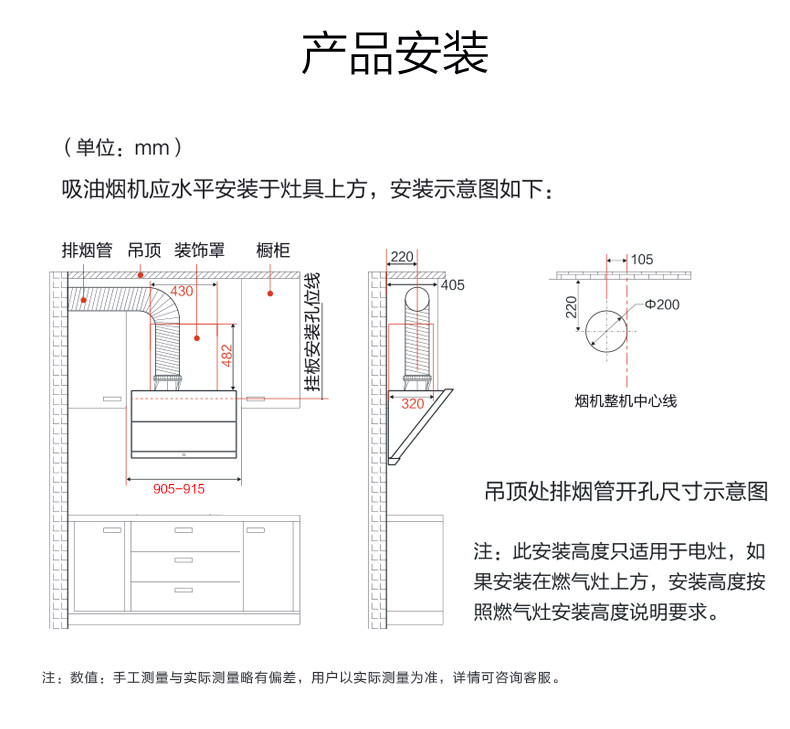 产品安装

（单位：mm）

吸油烟机应水平安装于灶具上方，安装示意图如下：

排烟管 吊顶 装饰罩 橱柜

430

482

挂板安装孔位线

905-915

220

405

320

105

220

Φ200

烟机整机中心线

吊顶处排烟管开孔尺寸示意图

注：此安装高度只适用于电灶，如果安装在燃气灶上方，安装高度按照燃气灶安装高度说明要求。

注：数值：手工测量与实际测量略有偏差，用户以实际测量为准，详情可咨询客服。