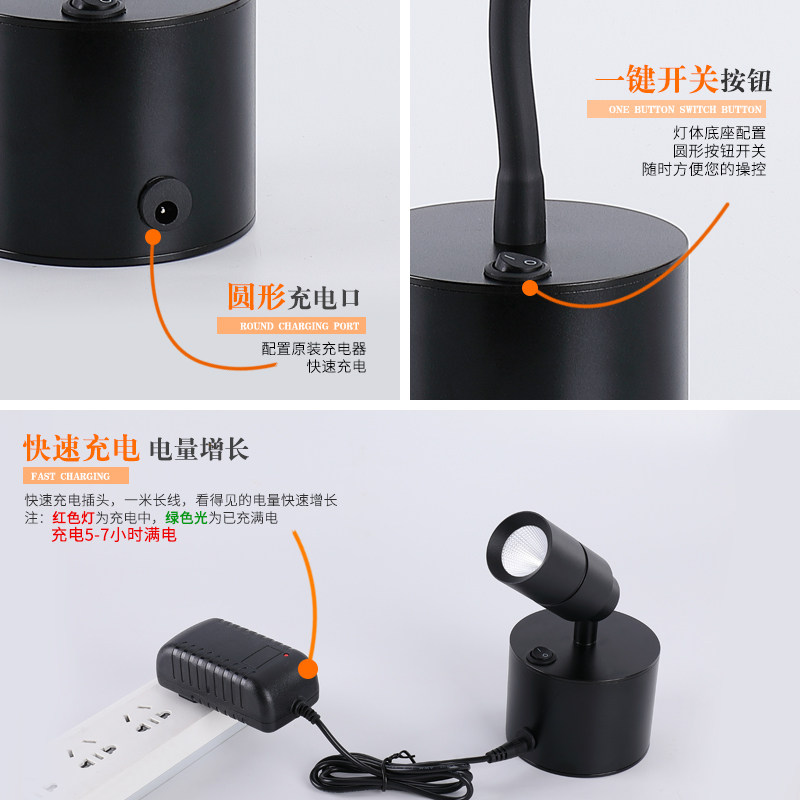 圆形充电口
ROUND CHARGING PORT
配置原装充电器
快速充电

一键开关按钮
ONE BUTTON SWITCH BUTTON
灯体底座配置
圆形按钮开关
随时方便您的操控

快速充电 电量增长
FAST CHARGING
快速充电插头，一米长线，看得见的电量快速增长
注：红色灯为充电中，绿色光为已充满电
充电5-7小时满电