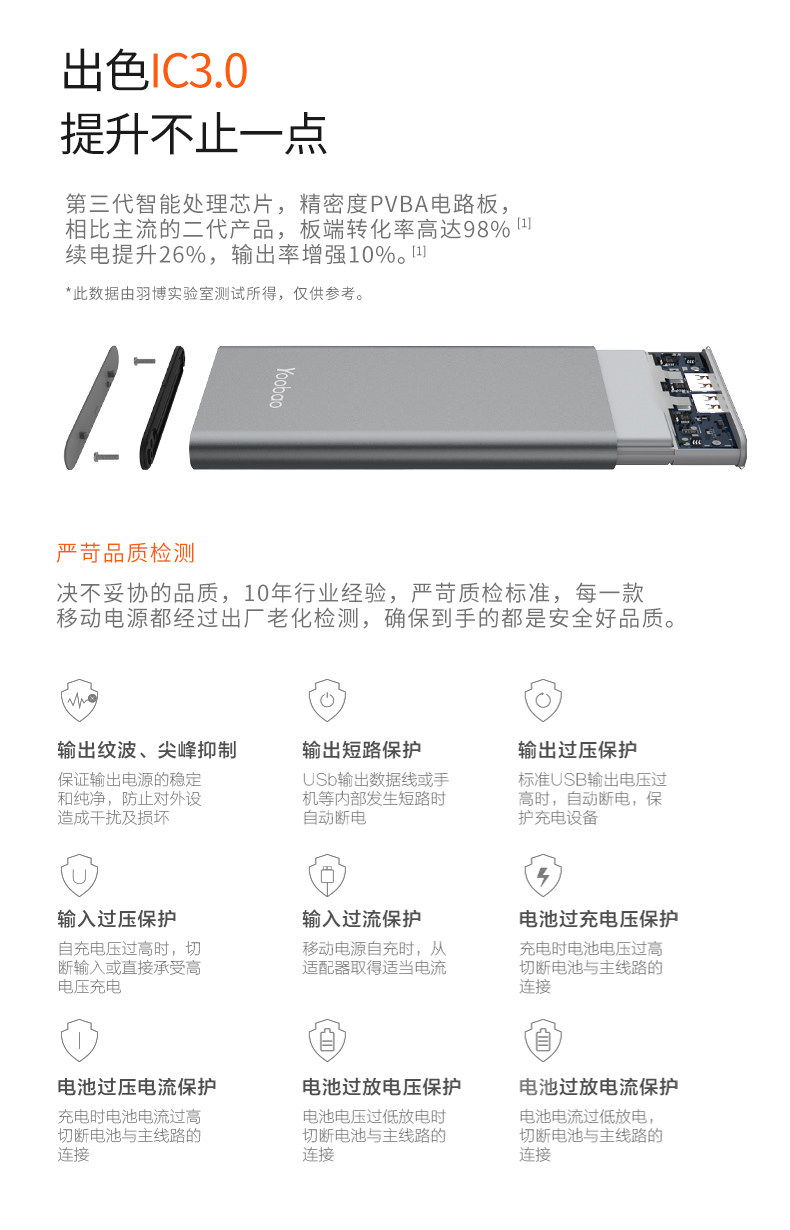 出色IC3.0
提升不止一点

第三代智能处理芯片，精密度PVBA电路板，相比主流的二代产品，板端转化率高达98% [1]
续电提升26%，输出率增强10%。[1]

*此数据由羽博实验室测试所得，仅供参考。

Yoobao

严苛品质检测

决不妥协的品质，10年行业经验，严苛质检标准，每一款移动电源都经过出厂老化检测，确保到手的都是安全好品质。

输出纹波、尖峰抑制
保证输出电源的稳定和纯净，防止对外设造成干扰及损坏

输出短路保护
USb输出数据线或手机等内部发生短路时自动断电

输出过压保护
标准USB输出电压过高时，自动断电，保护充电设备

输入过压保护
自充电压过高时，切断输入或直接承受高电压充电

输入过流保护
移动电源自充时，从适配器取得适当电流

电池过充电压保护
充电时电池电压过高切断电池与主线路的连接

电池过压电流保护
充电时电池电流过高切断电池与主线路的连接

电池过放电压保护
电池电压过低放电时切断电池与主线路的连接

电池过放电流保护
电池电流过低放电，切断电池与主线路的连接