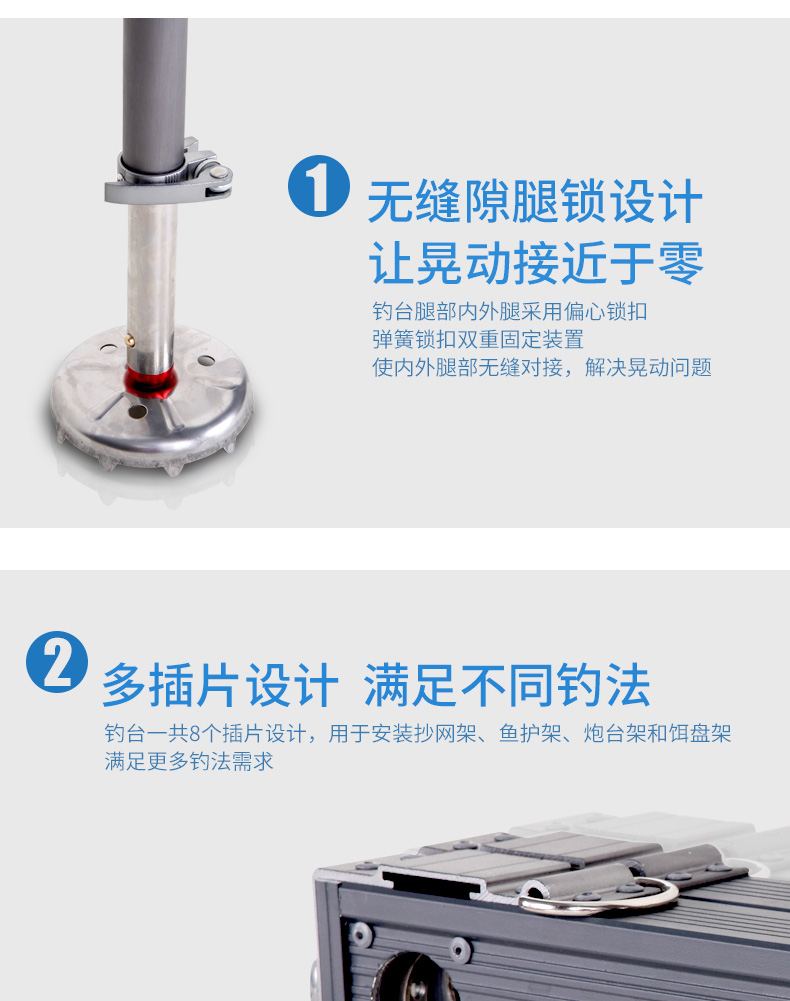 1 无缝隙腿锁设计
让晃动接近于零

钓台腿部内外腿采用偏心锁扣
弹簧锁扣双重固定装置
使内外腿部无缝对接，解决晃动问题

2 多插片设计 满足不同钓法

钓台一共8个插片设计，用于安装抄网架、鱼护架、炮台架和饵盘架
满足更多钓法需求