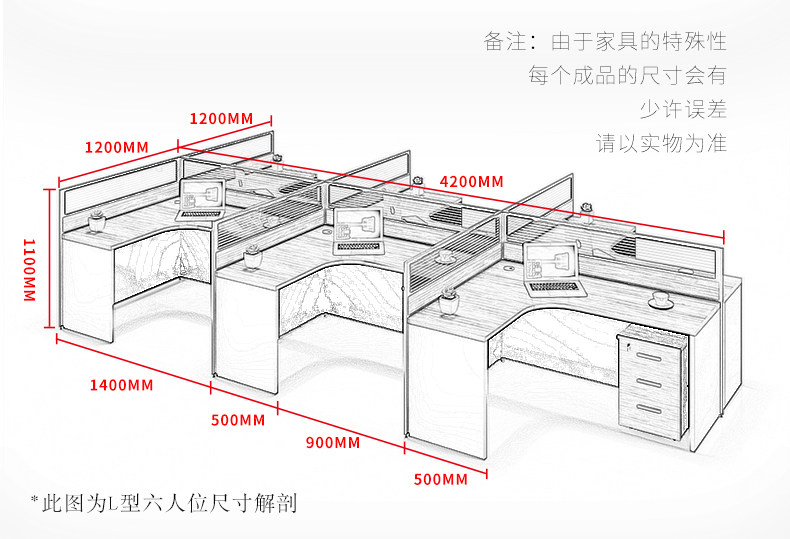 备注：由于家具的特殊性
每个成品的尺寸会有
少许误差
请以实物为准

1200MM
1200MM
4200MM
1100MM
1400MM
500MM
900MM
500MM

*此图为L型六人位尺寸解剖