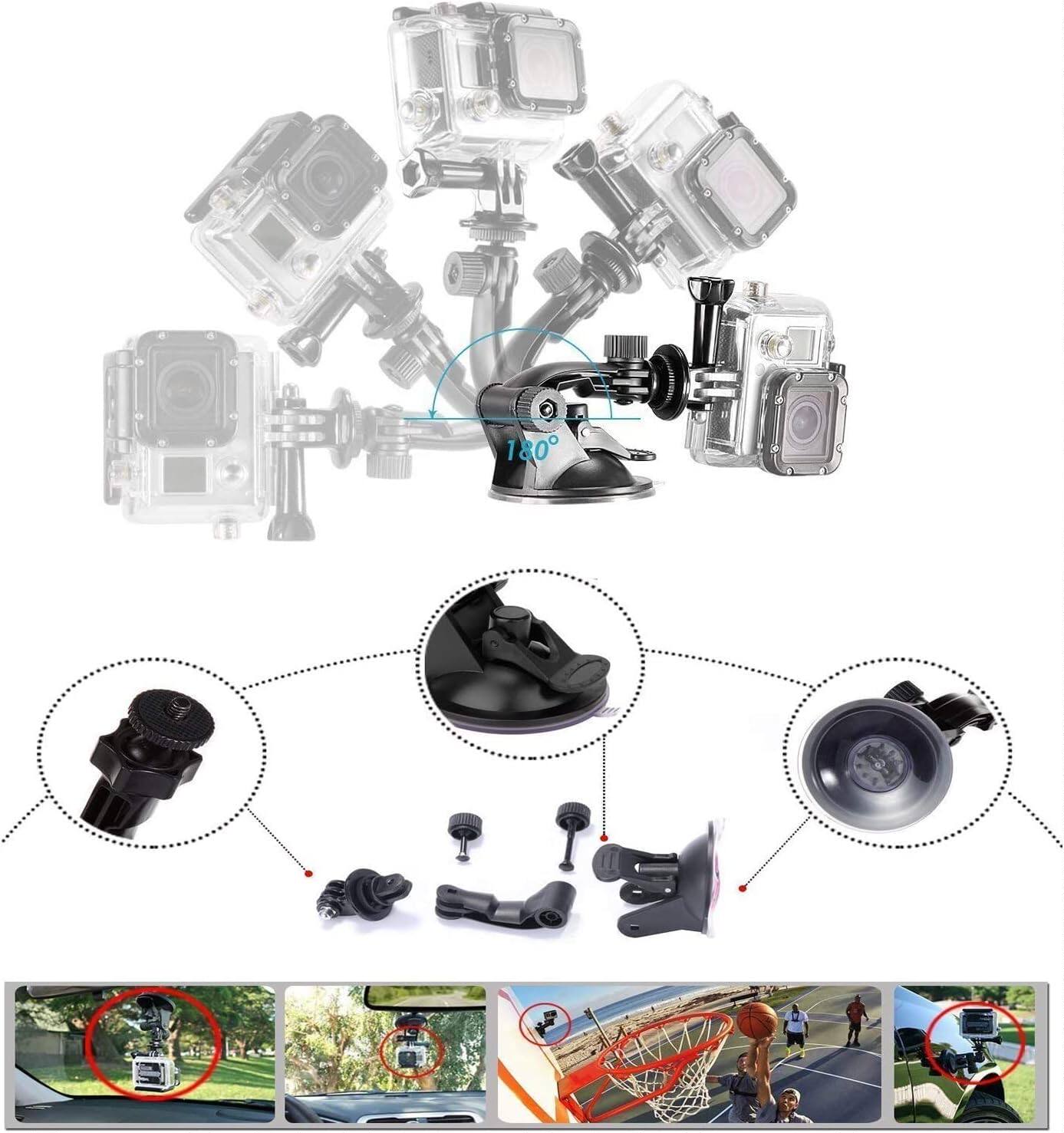 180°