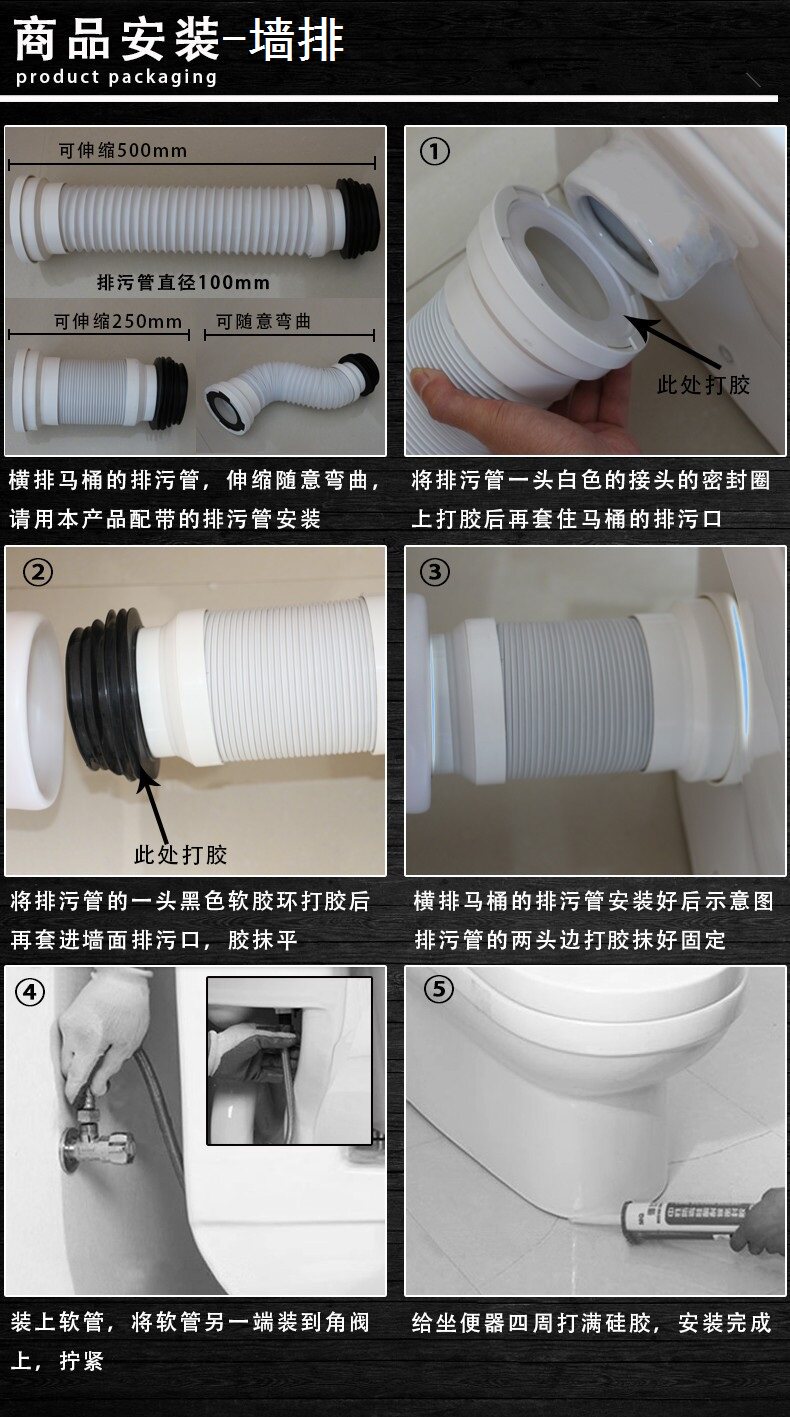 商品安装-墙排
product packaging

可伸缩500mm

排污管直径100mm

可伸缩250mm

可随意弯曲

横排马桶的排污管，伸缩随意弯曲，请用本产品配带的排污管安装

①

此处打胶

将排污管一头白色的接头的密封圈上打胶后再套住马桶的排污口

②

此处打胶

将排污管的一头黑色软胶环打胶后再套进墙面排污口，胶抹平

③

横排马桶的排污管安装好后示意图排污管的两头边打胶抹好固定

④

装上软管，将软管另一端装到角阀上，拧紧

⑤

给坐便器四周打满硅胶，安装完成