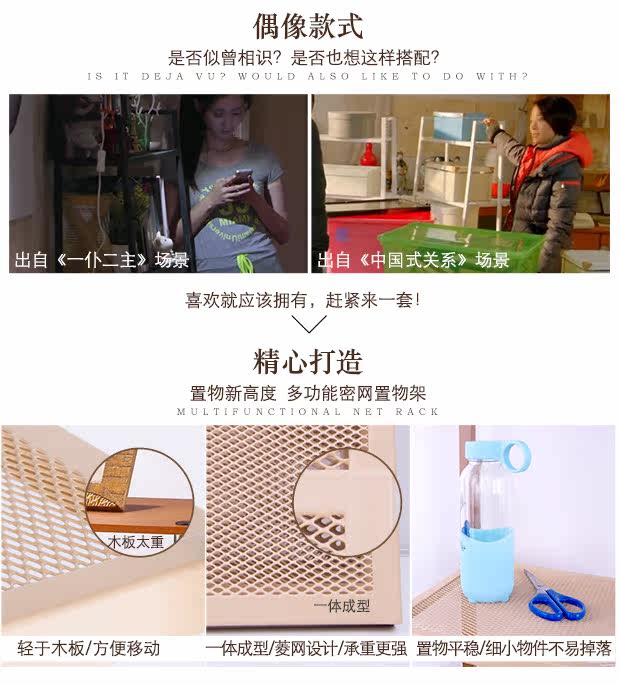 偶像款式

是否似曾相识？是否也想这样搭配？

IS IT DEJA VU? WOULD ALSO LIKE TO DO WITH?

出自《一仆二主》场景

出自《中国式关系》场景

喜欢就应该拥有，赶紧来一套！

精心打造

置物新高度 多功能密网置物架

MULTIFUNCTIONAL NET RACK

木板太重

一体成型

轻于木板/方便移动

一体成型/菱网设计/承重更强

置物平稳/细小物件不易掉落