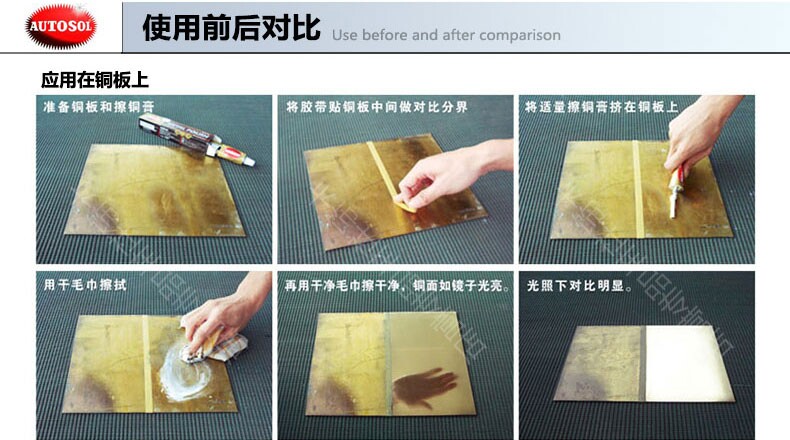 AUTOSOL

使用前后对比 Use before and after comparison

应用在铜板上

准备铜板和擦铜膏

将胶带贴铜板中间做对比分界

将适量擦铜膏挤在铜板上

用干毛巾擦拭

再用干净毛巾擦干净，铜面如镜子光亮。

光照下对比明显。