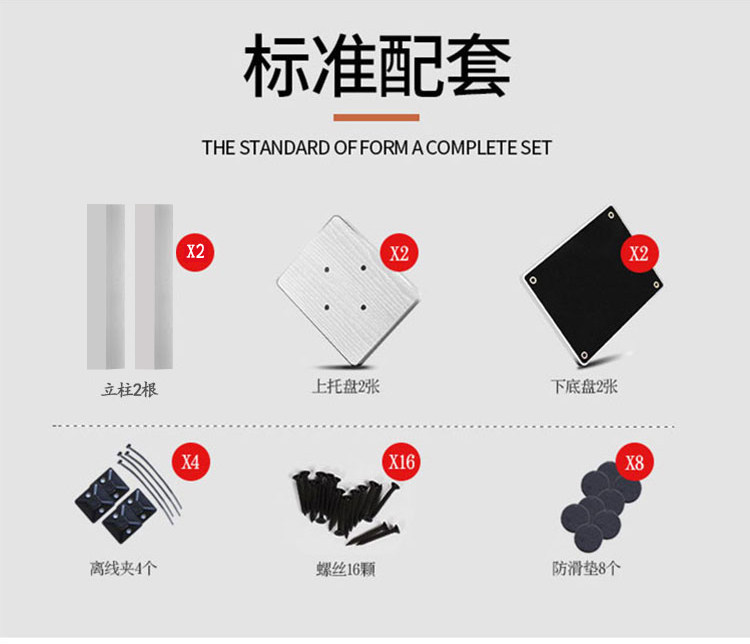 标准配套

THE STANDARD OF FORM A COMPLETE SET

X2
立柱2根

X2
上托盘2张

X2
下底盘2张

X4
离线夹4个

X16
螺丝16颗

X8
防滑垫8个