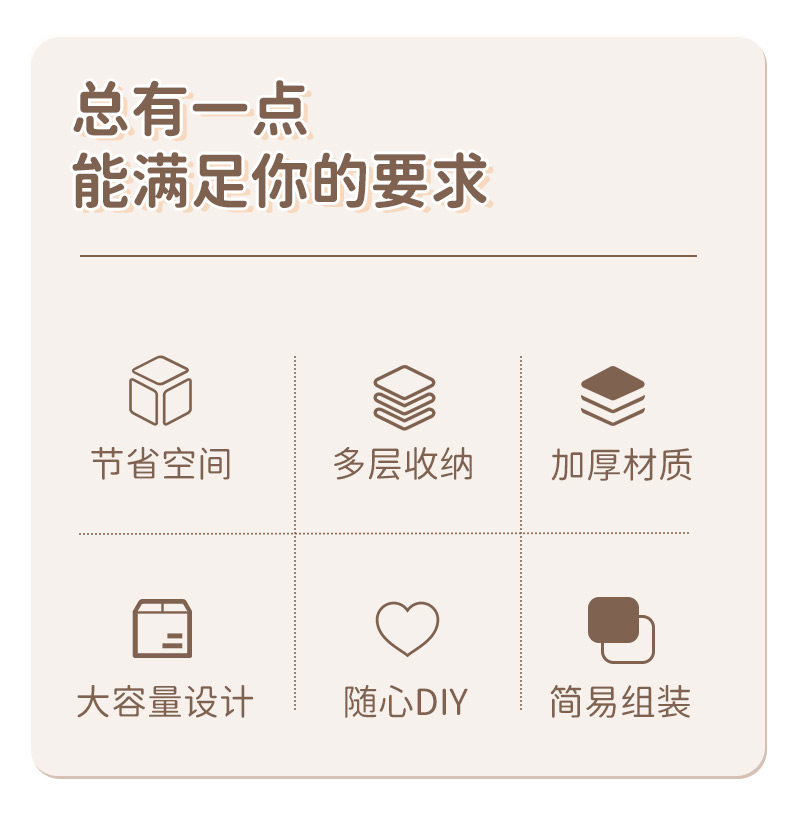 总有一点
能满足你的要求

节省空间

多层收纳

加厚材质

大容量设计

随心DIY

简易组装