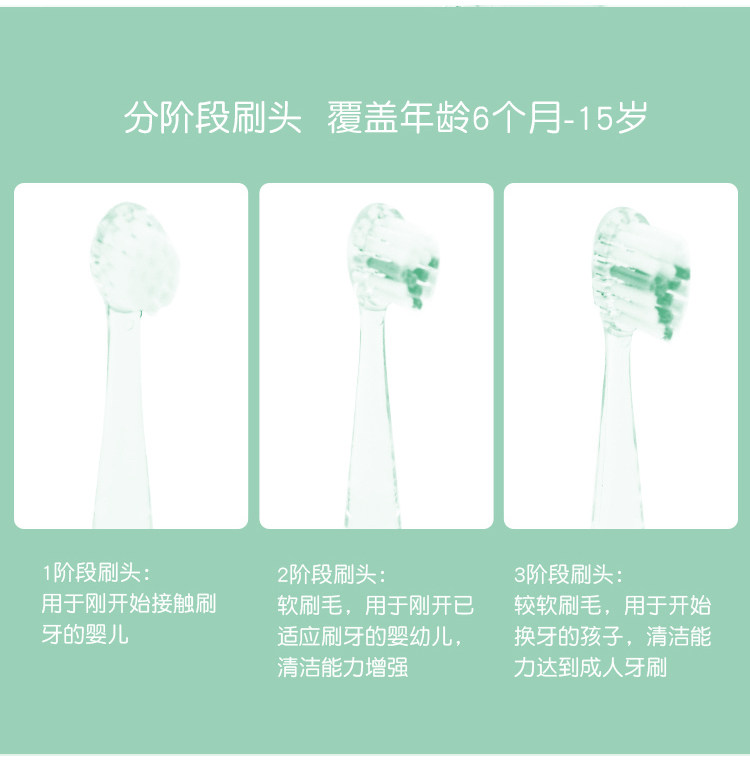 分阶段刷头 覆盖年龄6个月-15岁

1阶段刷头：
用于刚开始接触刷牙的婴儿

2阶段刷头：
软刷毛，用于刚开已适应刷牙的婴幼儿，清洁能力增强

3阶段刷头：
较软刷毛，用于开始换牙的孩子，清洁能力达到成人牙刷