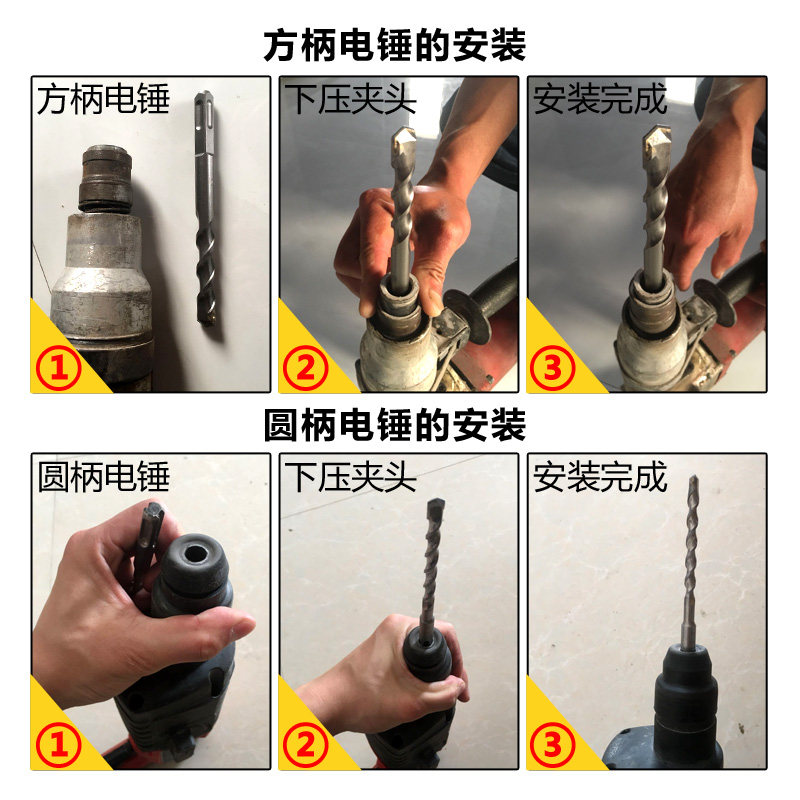 方柄电锤的安装

方柄电锤

①

下压夹头

②

安装完成

③

圆柄电锤的安装

圆柄电锤

①

下压夹头

②

安装完成

③