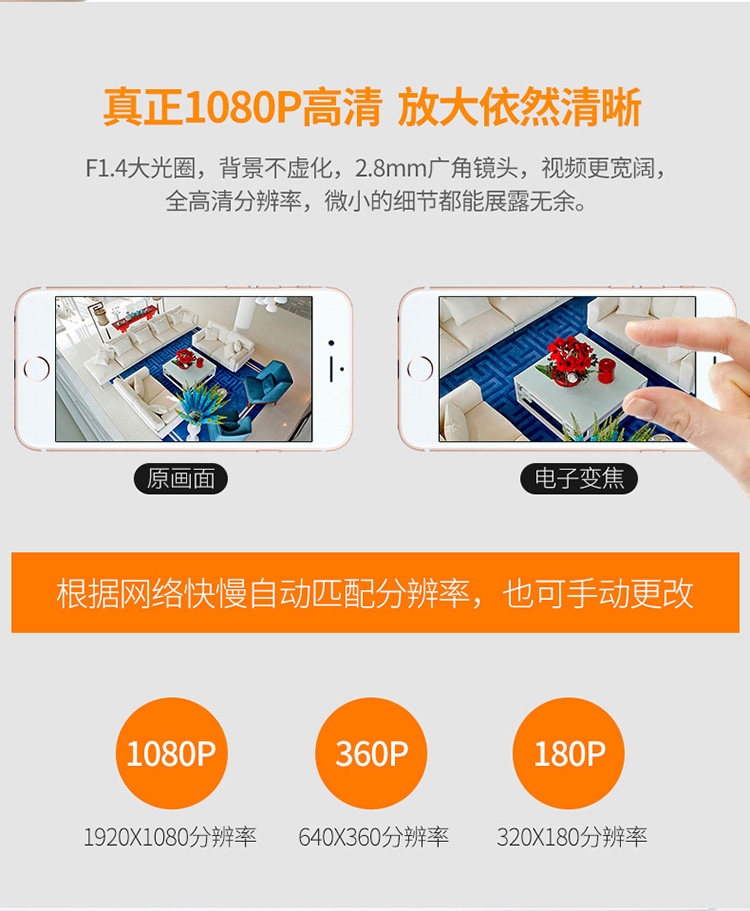 真正1080P高清 放大依然清晰

F1.4大光圈，背景不虚化，2.8mm广角镜头，视频更宽阔，全高清分辨率，微小的细节都能展露无余。

原画面

电子变焦

根据网络快慢自动匹配分辨率，也可手动更改

1080P
1920X1080分辨率

360P
640X360分辨率

180P
320X180分辨率