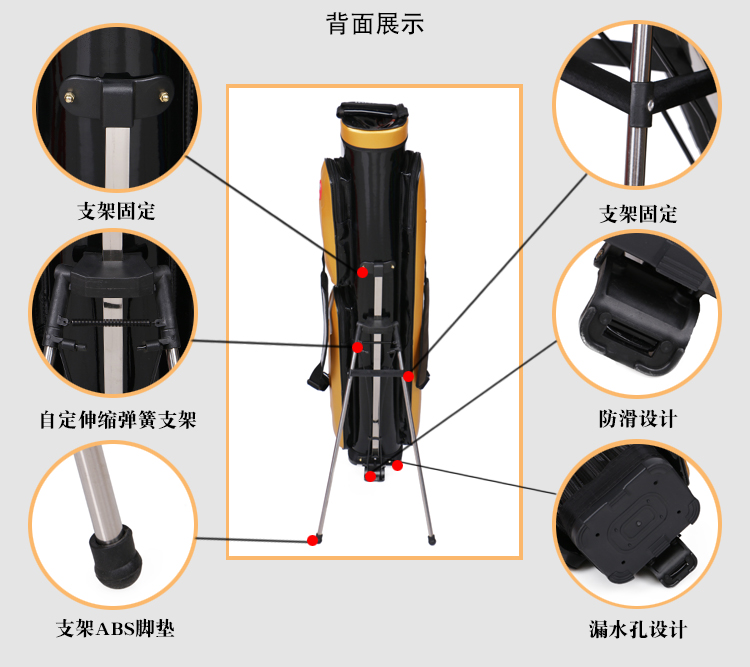 背面展示

支架固定

自定伸缩弹簧支架

支架ABS脚垫

支架固定

防滑设计

漏水孔设计