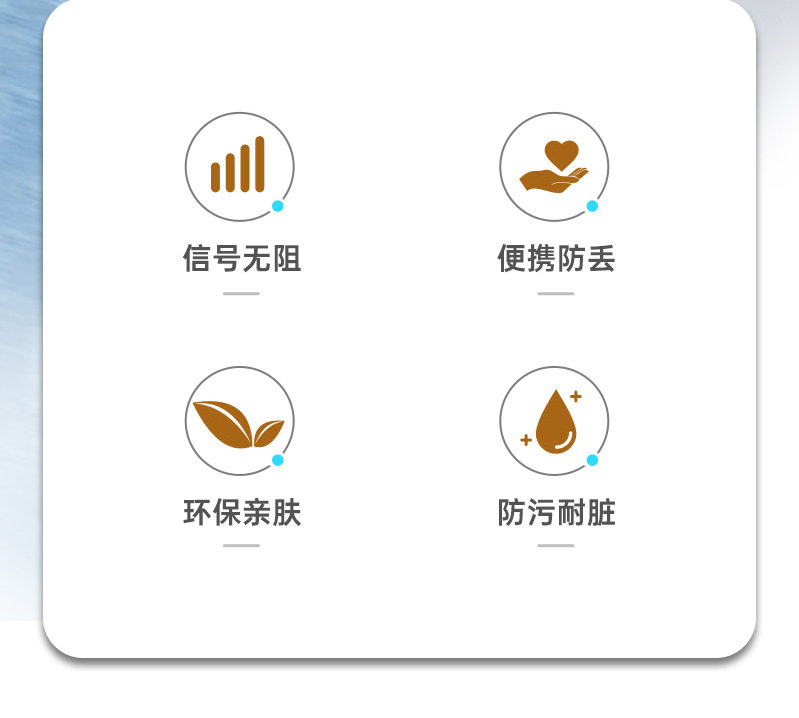 信号无阻

便携防丢

环保亲肤

防污耐脏