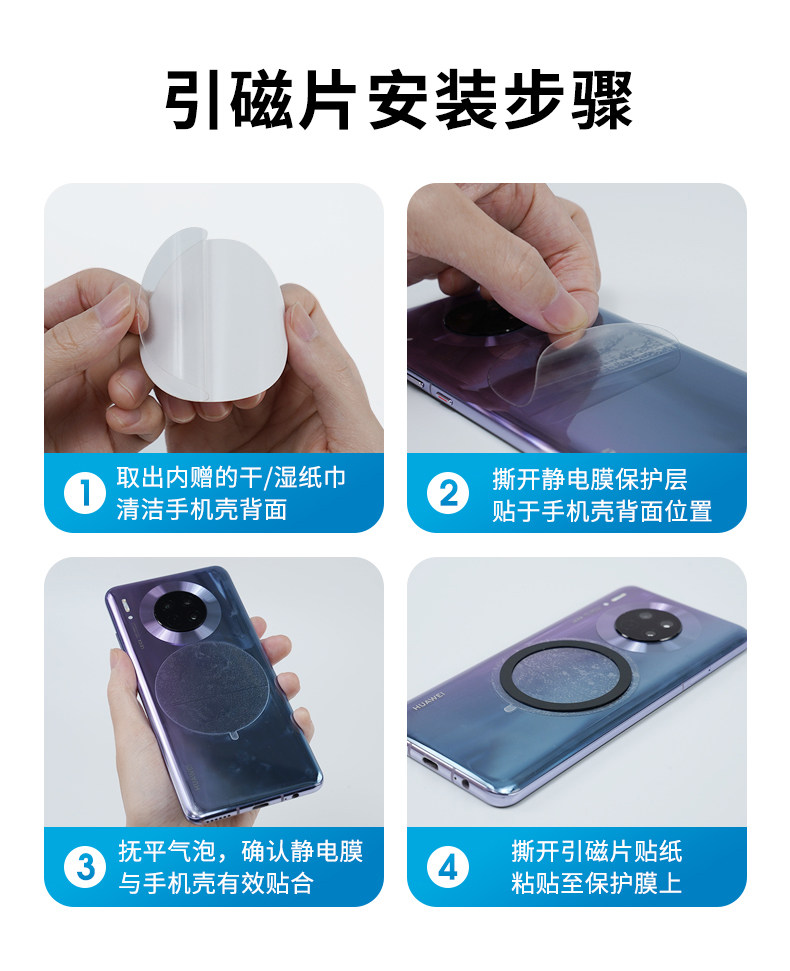 引磁片安装步骤

1 取出内赠的干/湿纸巾
清洁手机壳背面

2 撕开静电膜保护层
贴于手机壳背面位置

3 抚平气泡，确认静电膜
与手机壳有效贴合

HUAWEI

4 撕开引磁片贴纸
粘贴至保护膜上