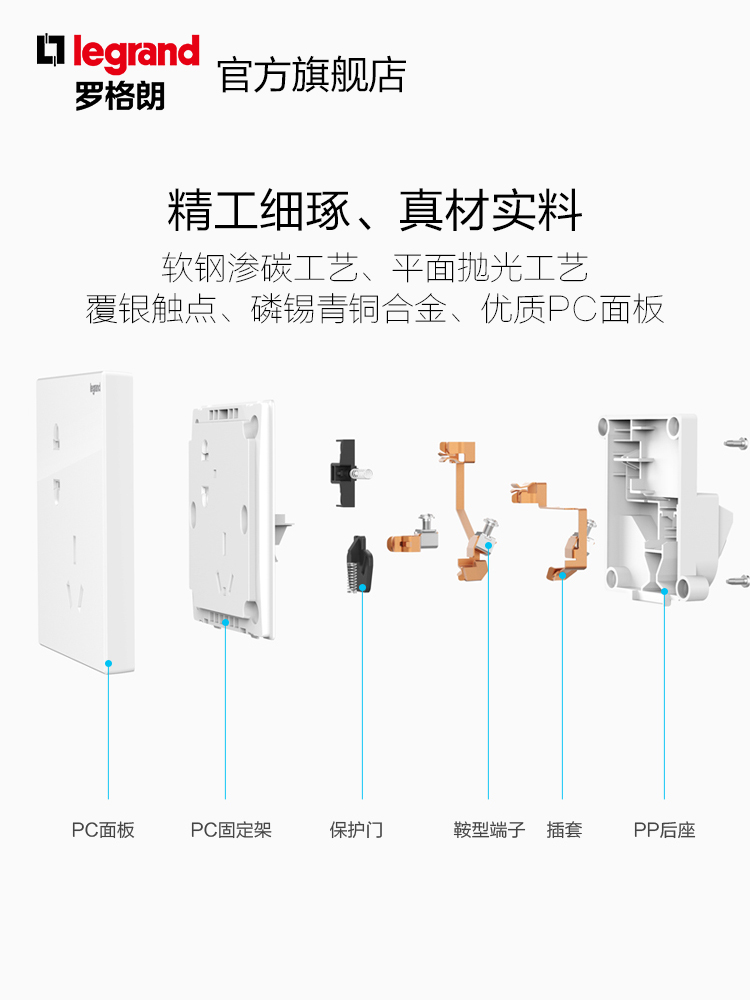 legrand
罗格朗 官方旗舰店

精工细琢、真材实料
软钢渗碳工艺、平面抛光工艺
覆银触点、磷锡青铜合金、优质PC面板

legrand

PC面板 PC固定架 保护门 鞍型端子 插套 PP后座