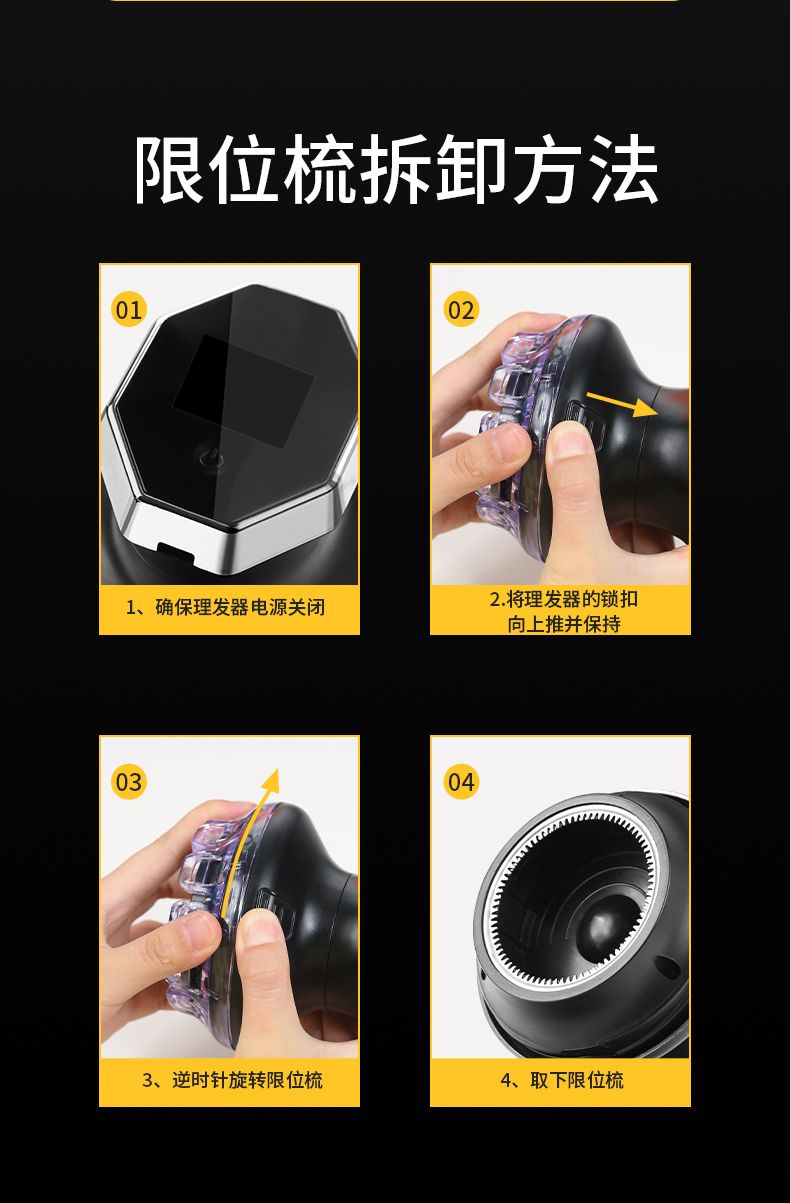 限位梳拆卸方法

01

1、确保理发器电源关闭

02

2.将理发器的锁扣向上推并保持

03

3、逆时针旋转限位梳

04

4、取下限位梳