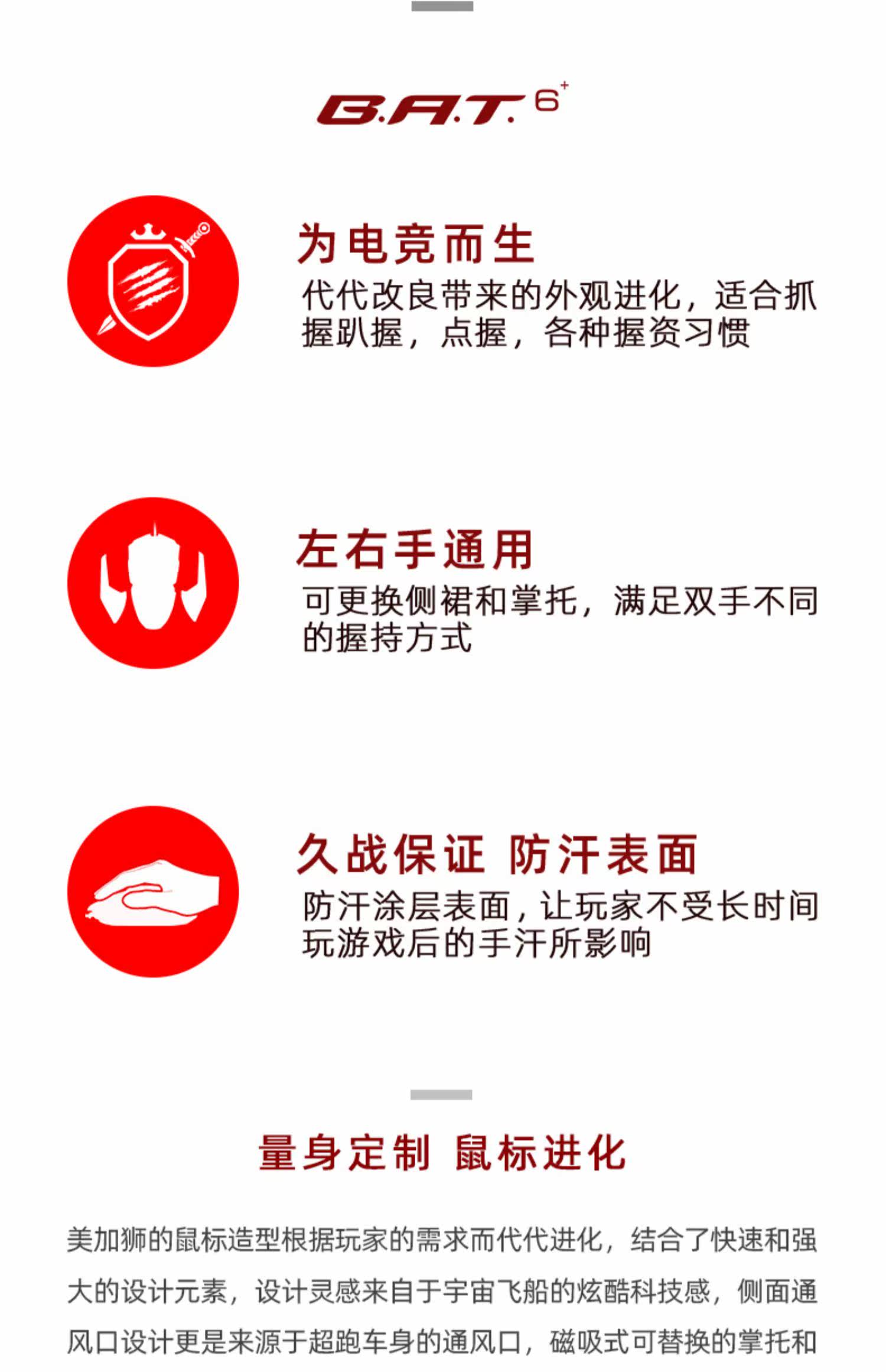 B.A.T. 6+

为电竞而生

代代改良带来的外观进化，适合抓握趴握，点握，各种握资习惯

左右手通用

可更换侧裙和掌托，满足双手不同的握持方式

久战保证 防汗表面

防汗涂层表面，让玩家不受长时间玩游戏后的手汗所影响

量身定制 鼠标进化

美加狮的鼠标造型根据玩家的需求而代代进化，结合了快速和强大的设计元素，设计灵感来自于宇宙飞船的炫酷科技感，侧面通风口设计更是来源于超跑车身的通风口，磁吸式可替换的掌托和