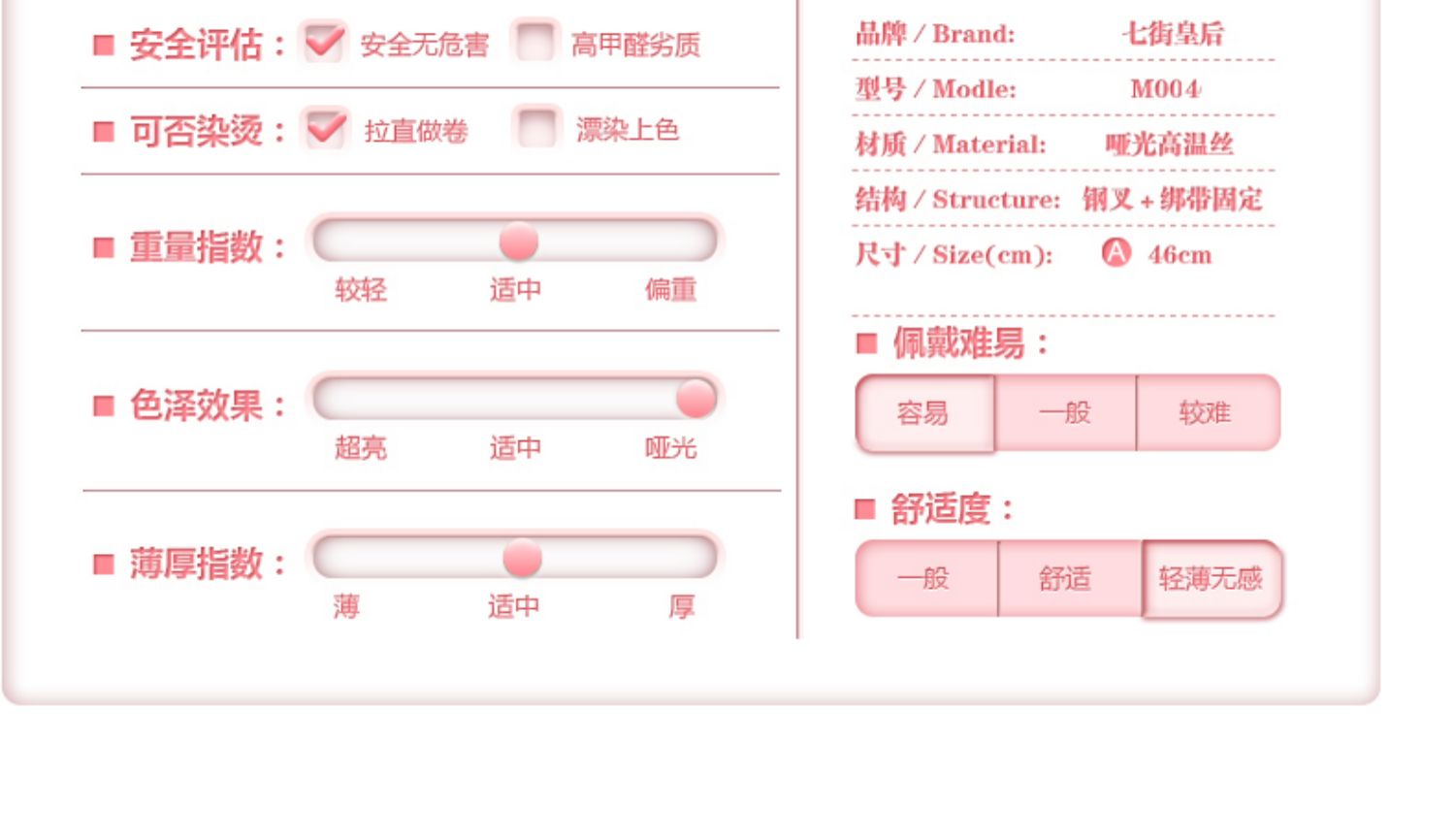 ■ 安全评估： ☑ 安全无危害 ☐ 高甲醛劣质

■ 可否染烫： ☑ 拉直做卷 ☐ 漂染上色

■ 重量指数：
较轻 适中 偏重

■ 色泽效果：
超亮 适中 哑光

■ 薄厚指数：
薄 适中 厚

品牌 / Brand: 七街皇后

型号 / Modle: M004

材质 / Material: 哑光高温丝

结构 / Structure: 钢叉 + 绑带固定

尺寸 / Size(cm): A 46cm

■ 佩戴难易：
容易 一般 较难

■ 舒适度：
一般 舒适 轻薄无感