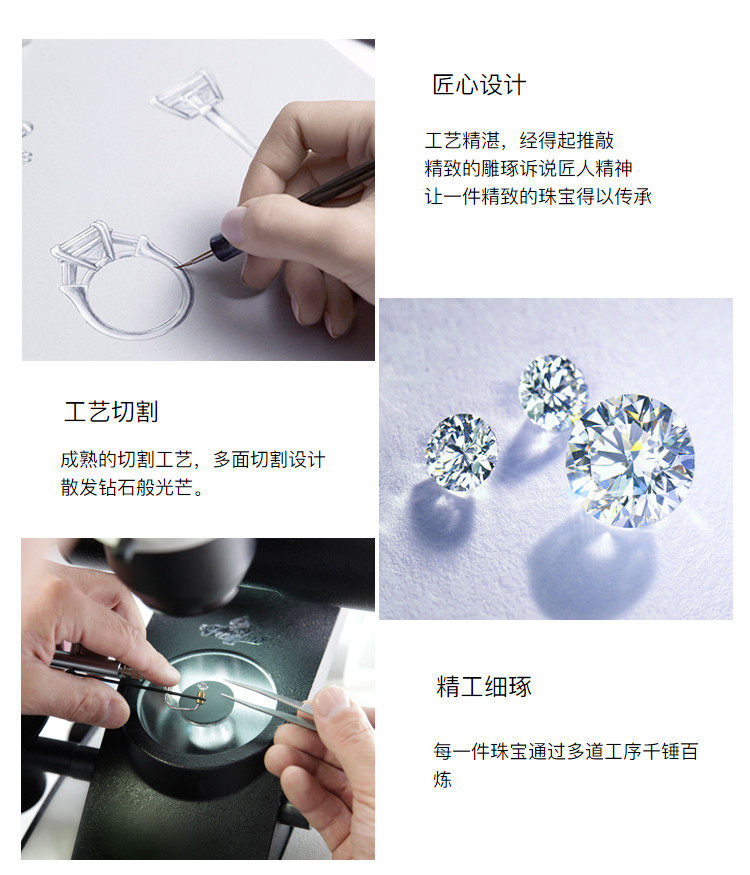 匠心设计

工艺精湛，经得起推敲
精致的雕琢诉说匠人精神
让一件精致的珠宝得以传承

工艺切割

成熟的切割工艺，多面切割设计
散发钻石般光芒。

精工细琢

每一件珠宝通过多道工序千锤百炼