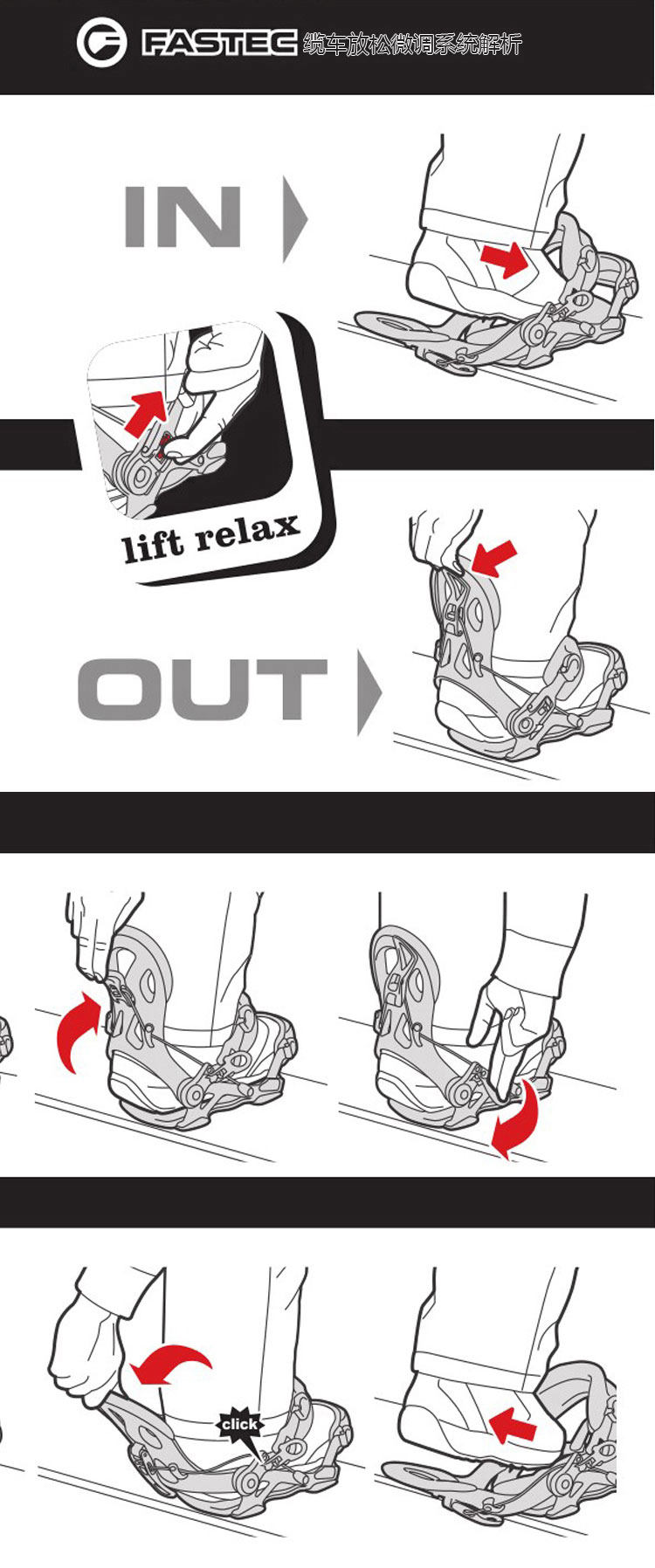 FASTEC 缆车放松微调系统解析

IN

lift relax

OUT

click