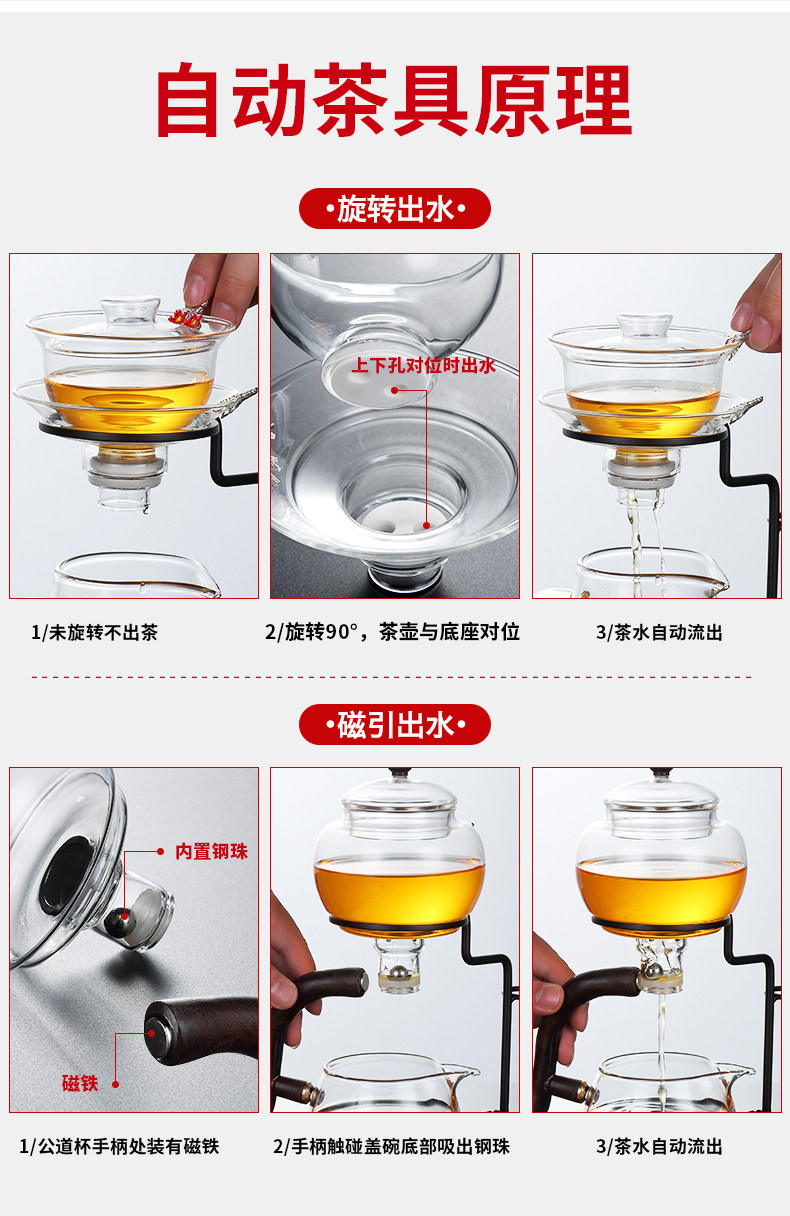 自动茶具原理

•旋转出水•

上下孔对位时出水

1/未旋转不出茶

2/旋转90°，茶壶与底座对位

3/茶水自动流出

•磁引出水•

内置钢珠

磁铁

1/公道杯手柄处装有磁铁

2/手柄触碰盖碗底部吸出钢珠

3/茶水自动流出