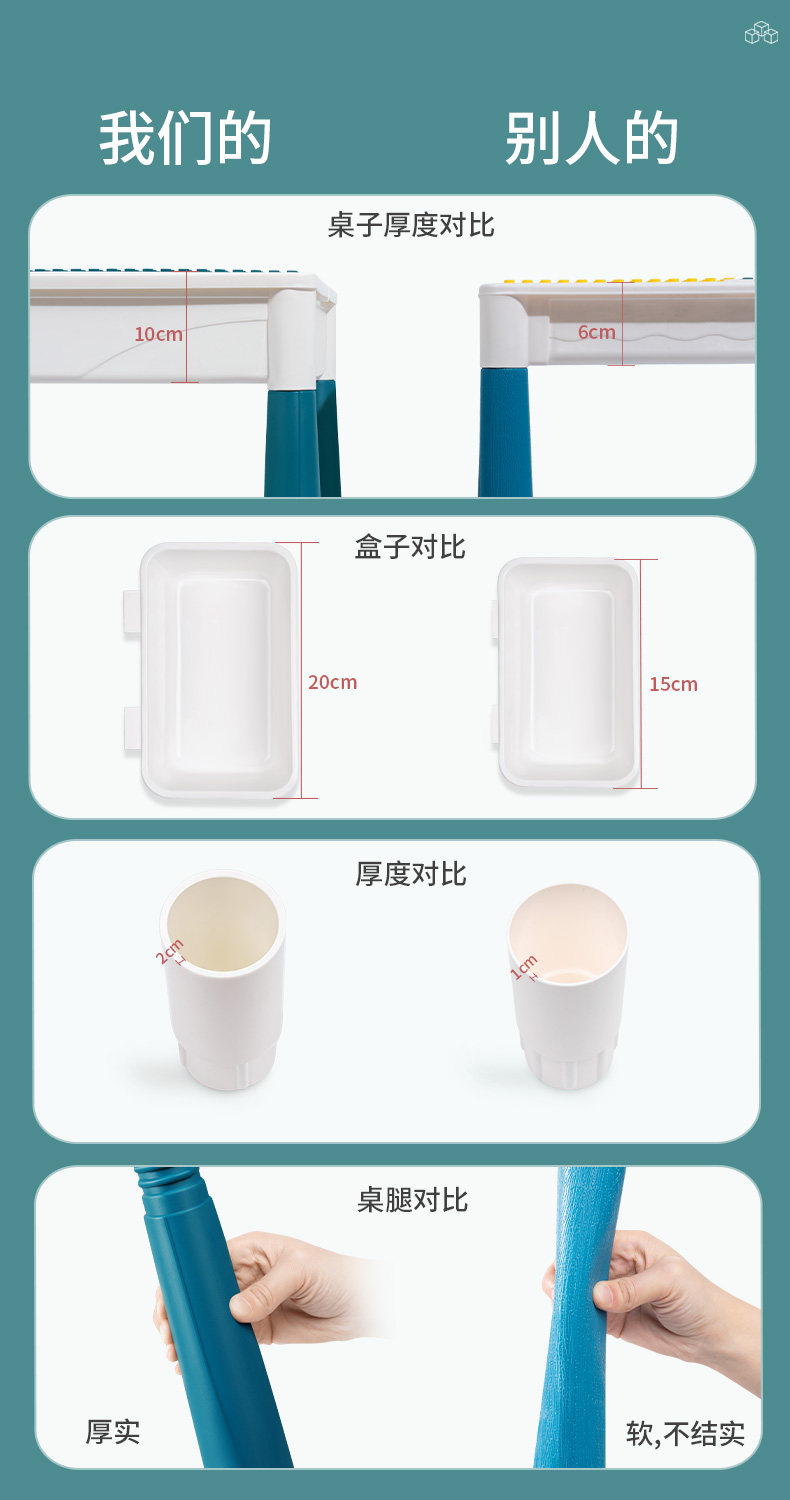 我们的　　别人的

桌子厚度对比

10cm

6cm

盒子对比

20cm

15cm

厚度对比

2cm

1cm

桌腿对比

厚实

软,不结实