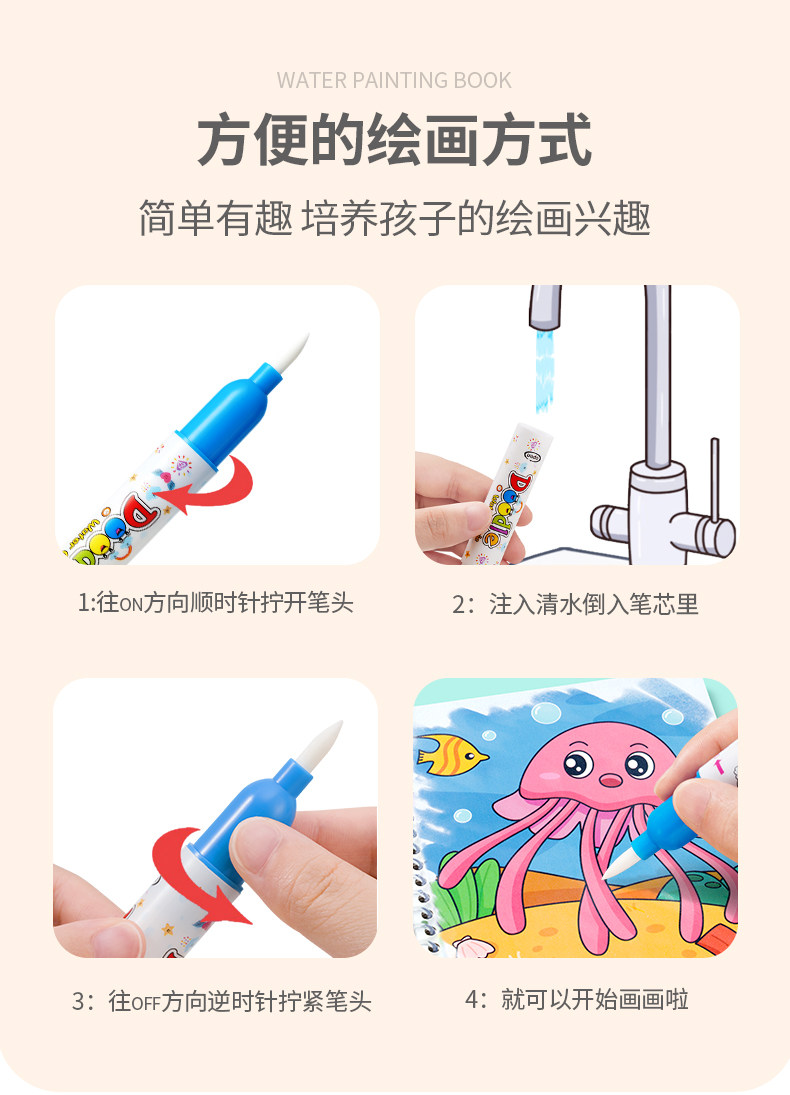 WATER PAINTING BOOK

方便的绘画方式

简单有趣 培养孩子的绘画兴趣

1:往ON方向顺时针拧开笔头

2：注入清水倒入笔芯里

3：往OFF方向逆时针拧紧笔头

4：就可以开始画画啦