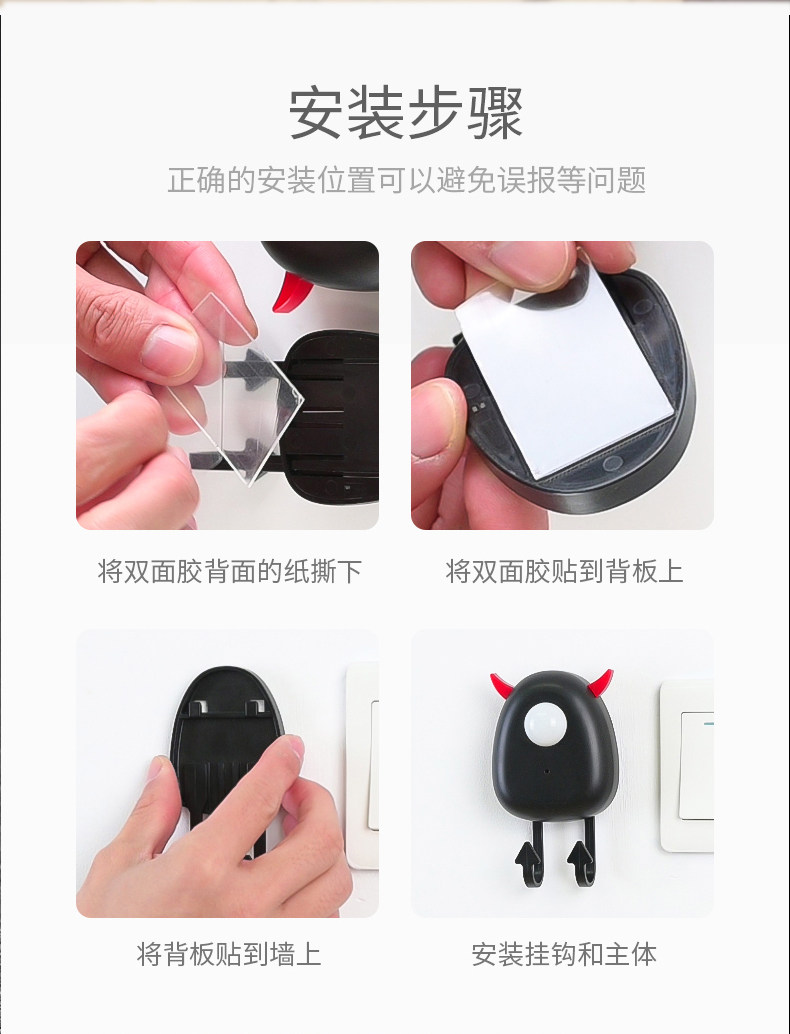 安装步骤

正确的安装位置可以避免误报等问题

将双面胶背面的纸撕下

将双面胶贴到背板上

将背板贴到墙上

安装挂钩和主体