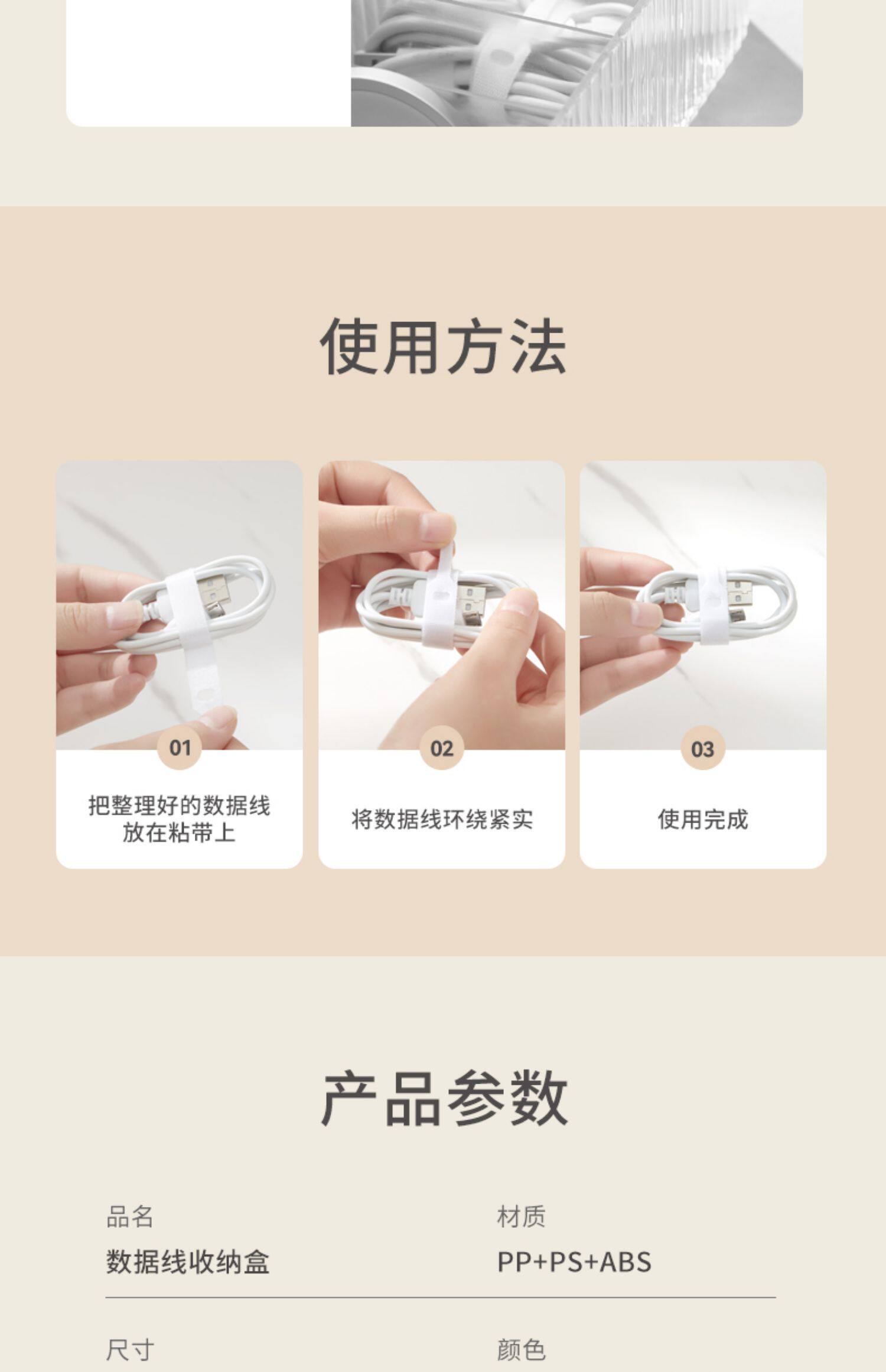 使用方法

01
把整理好的数据线放在粘带上

02
将数据线环绕紧实

03
使用完成

产品参数

品名
数据线收纳盒

材质
PP+PS+ABS

尺寸

颜色