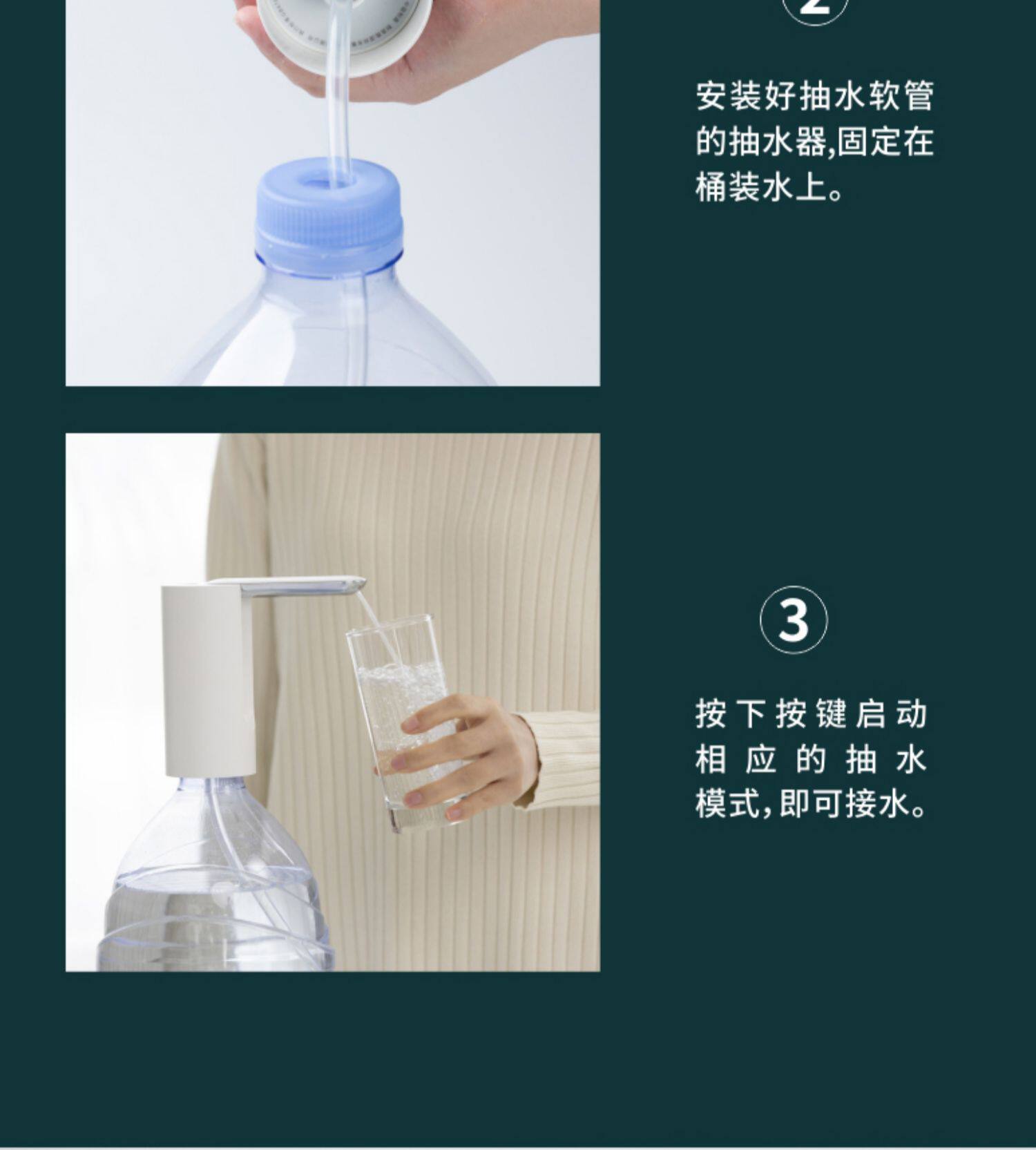 ②

安装好抽水软管的抽水器,固定在桶装水上。

③

按下按键启动相应的抽水模式,即可接水。