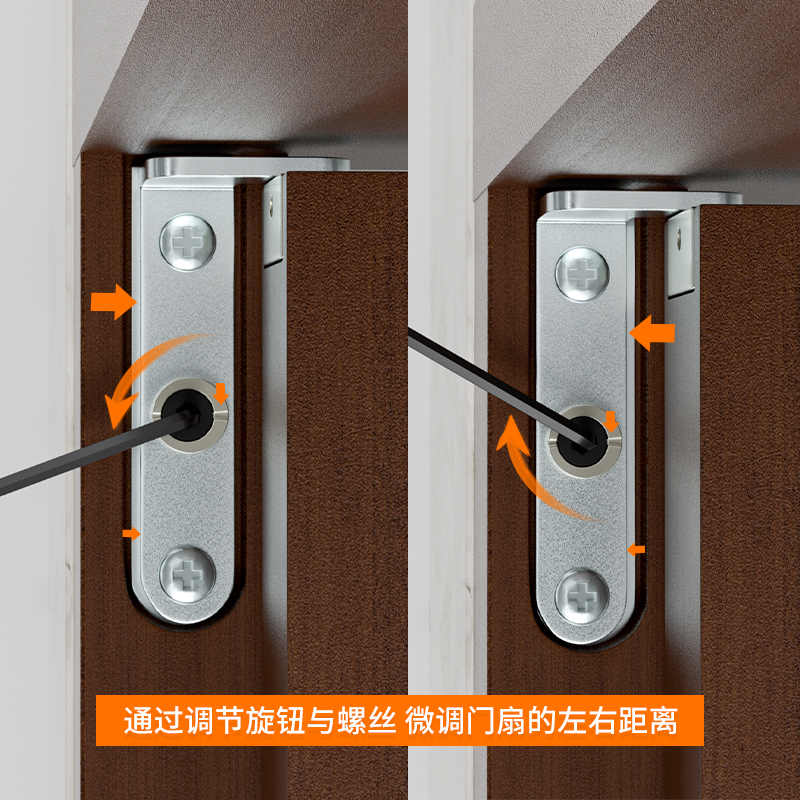 通过调节旋钮与螺丝 微调门扇的左右距离