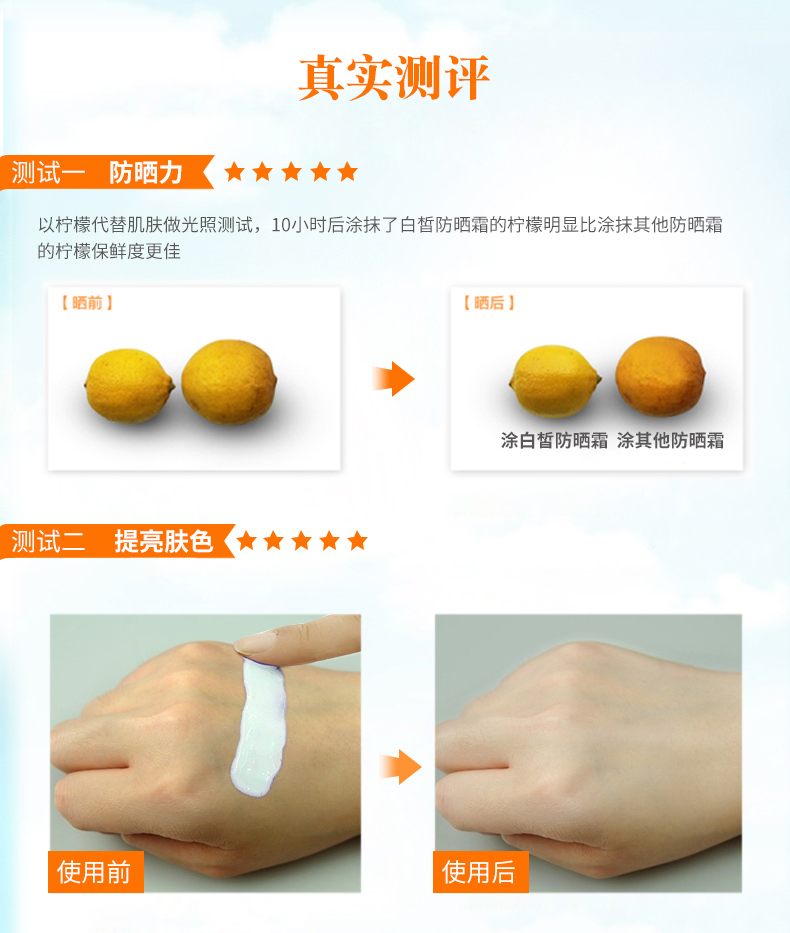 真实测评

测试一　防晒力 ★★★★★

以柠檬代替肌肤做光照测试，10小时后涂抹了白皙防晒霜的柠檬明显比涂抹其他防晒霜的柠檬保鲜度更佳

【晒前】

【晒后】

涂白皙防晒霜　涂其他防晒霜

测试二　提亮肤色 ★★★★★

使用前

使用后