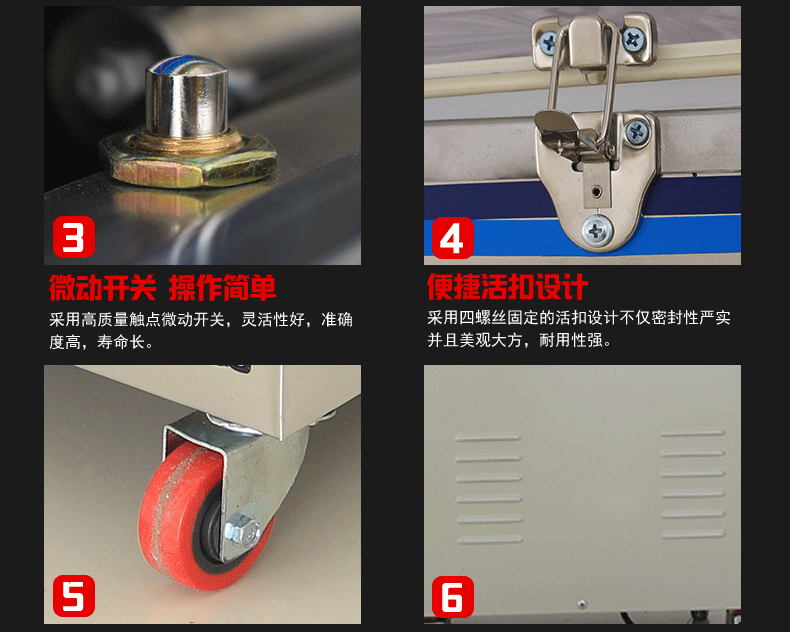 3

微动开关 操作简单

采用高质量触点微动开关，灵活性好，准确度高，寿命长。

4

便捷活扣设计

采用四螺丝固定的活扣设计不仅密封性严实并且美观大方，耐用性强。

5

6