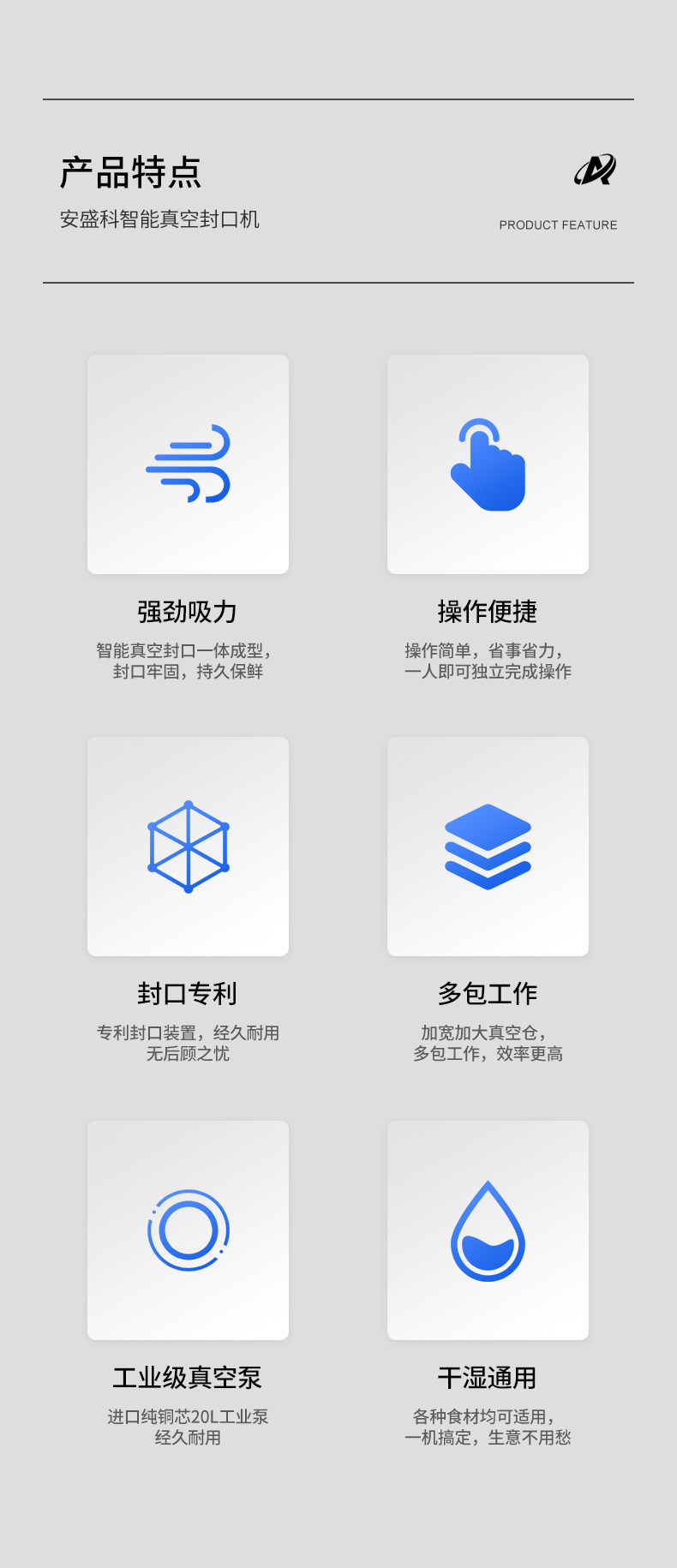 产品特点

安盛科智能真空封口机

PRODUCT FEATURE

强劲吸力

智能真空封口一体成型，
封口牢固，持久保鲜

操作便捷

操作简单，省事省力，
一人即可独立完成操作

封口专利

专利封口装置，经久耐用
无后顾之忧

多包工作

加宽加大真空仓，
多包工作，效率更高

工业级真空泵

进口纯铜芯20L工业泵
经久耐用

干湿通用

各种食材均可适用，
一机搞定，生意不用愁