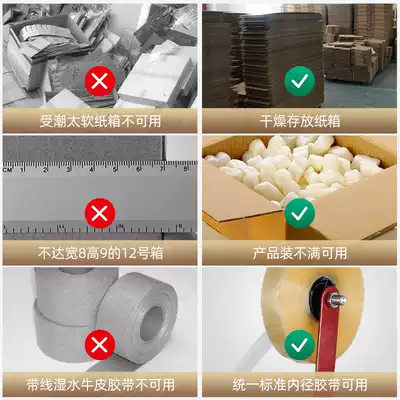 受潮太软纸箱不可用

干燥存放纸箱

CM 1 2 3 4 5 6 7 8

不达宽8高9的12号箱

产品装不满可用

带线湿水牛皮胶带不可用

统一标准内径胶带可用