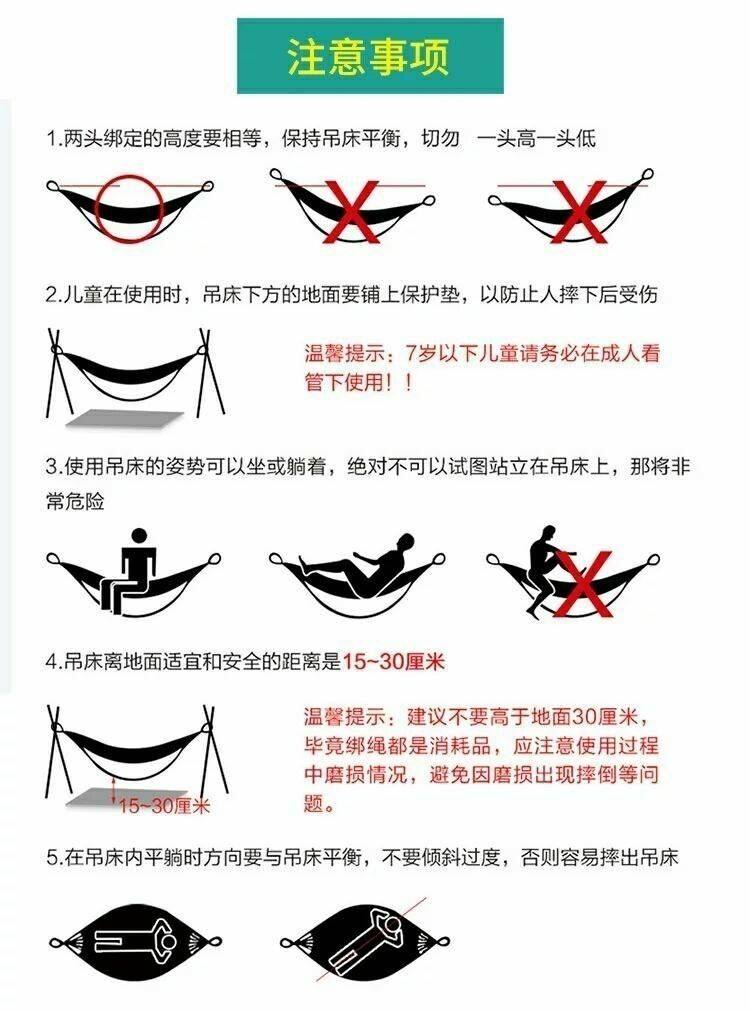 注意事项

1.两头绑定的高度要相等，保持吊床平衡，切勿 一头高一头低

2.儿童在使用时，吊床下方的地面要铺上保护垫，以防止人摔下后受伤

温馨提示：7岁以下儿童请务必在成人看管下使用！！

3.使用吊床的姿势可以坐或躺着，绝对不可以试图站立在吊床上，那将非常危险

4.吊床离地面适宜和安全的距离是15~30厘米

15~30厘米

温馨提示：建议不要高于地面30厘米，毕竟绑绳都是消耗品，应注意使用过程中磨损情况，避免因磨损出现摔倒等问题。

5.在吊床内平躺时方向要与吊床平衡，不要倾斜过度，否则容易摔出吊床