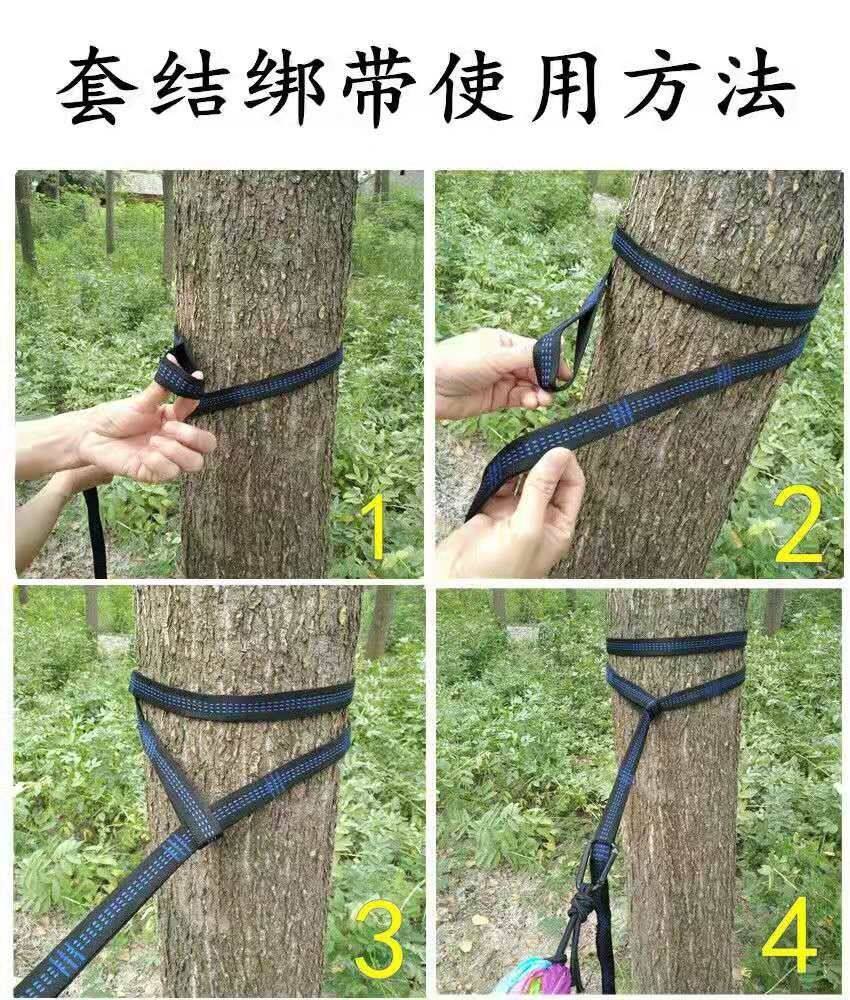 套结绑带使用方法

1

2

3

4