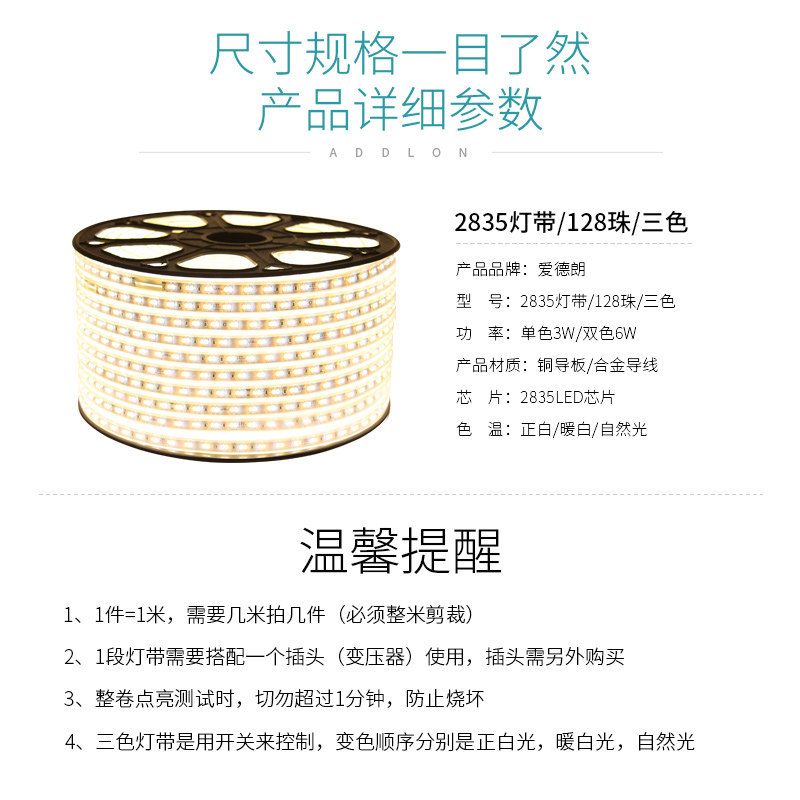 尺寸规格一目了然
产品详细参数

ADDLON

2835灯带/128珠/三色

产品品牌：爱德朗
型　号：2835灯带/128珠/三色
功　率：单色3W/双色6W
产品材质：铜导板/合金导线
芯　片：2835LED芯片
色　温：正白/暖白/自然光

温馨提醒

1、1件=1米，需要几米拍几件（必须整米剪裁）

2、1段灯带需要搭配一个插头（变压器）使用，插头需另外购买

3、整卷点亮测试时，切勿超过1分钟，防止烧坏

4、三色灯带是用开关来控制，变色顺序分别是正白光，暖白光，自然光