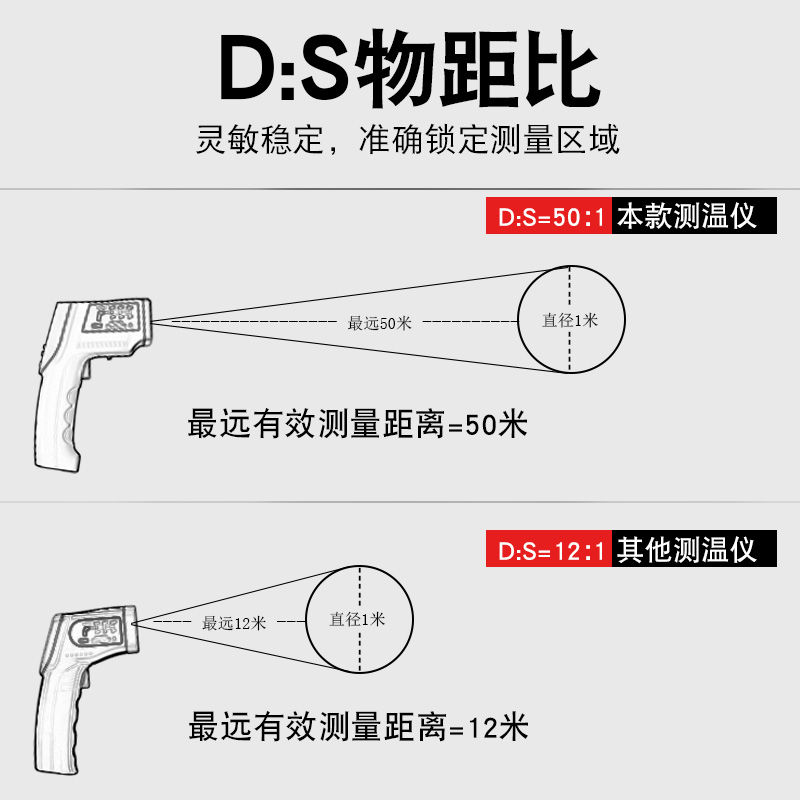 D:S物距比

灵敏稳定，准确锁定测量区域

D:S=50:1 本款测温仪

最远50米

直径1米

最远有效测量距离=50米

D:S=12:1 其他测温仪

最远12米

直径1米

最远有效测量距离=12米