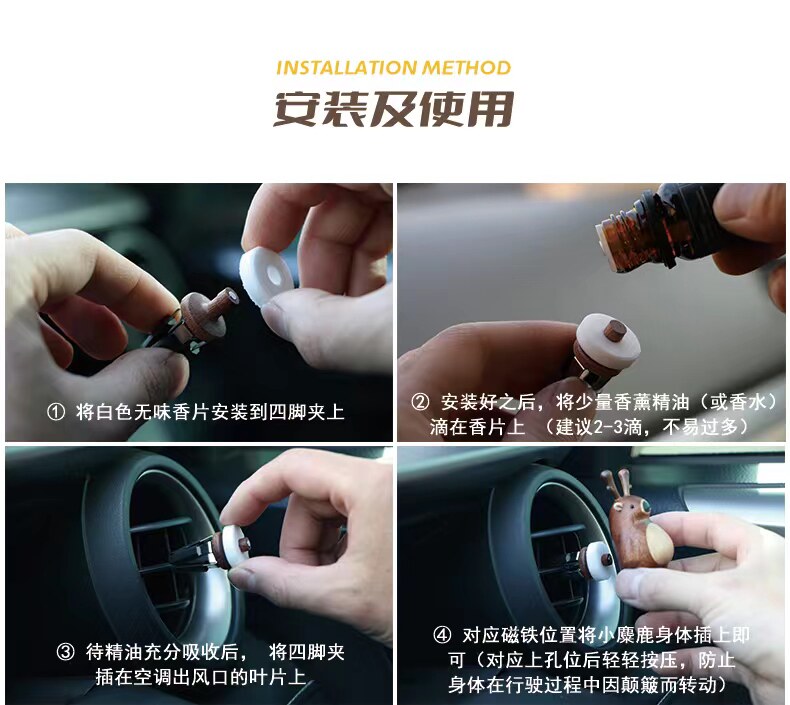 INSTALLATION METHOD
安装及使用

① 将白色无味香片安装到四脚夹上

② 安装好之后，将少量香薰精油（或香水）滴在香片上 （建议2-3滴，不易过多）

③ 待精油充分吸收后， 将四脚夹插在空调出风口的叶片上

④ 对应磁铁位置将小麋鹿身体插上即可（对应上孔位后轻轻按压，防止身体在行驶过程中因颠簸而转动）