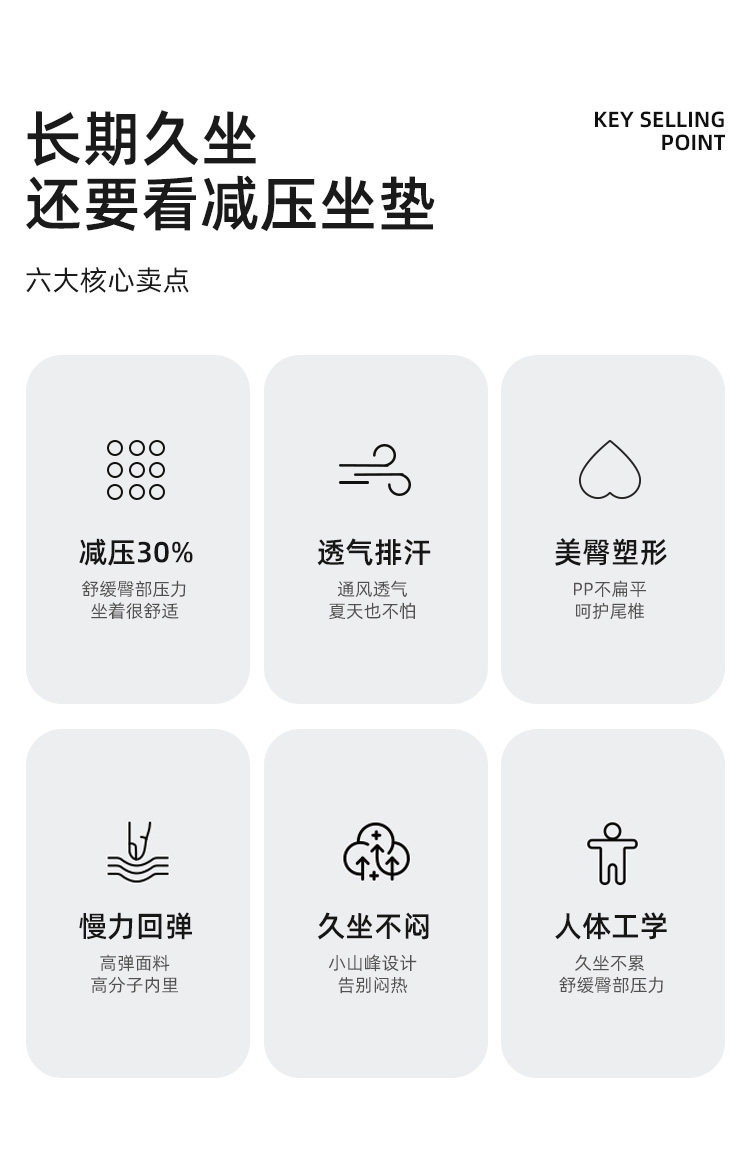 长期久坐
还要看减压坐垫

KEY SELLING
POINT

六大核心卖点

减压30%
舒缓臀部压力
坐着很舒适

透气排汗
通风透气
夏天也不怕

美臀塑形
PP不扁平
呵护尾椎

慢力回弹
高弹面料
高分子内里

久坐不闷
小山峰设计
告别闷热

人体工学
久坐不累
舒缓臀部压力