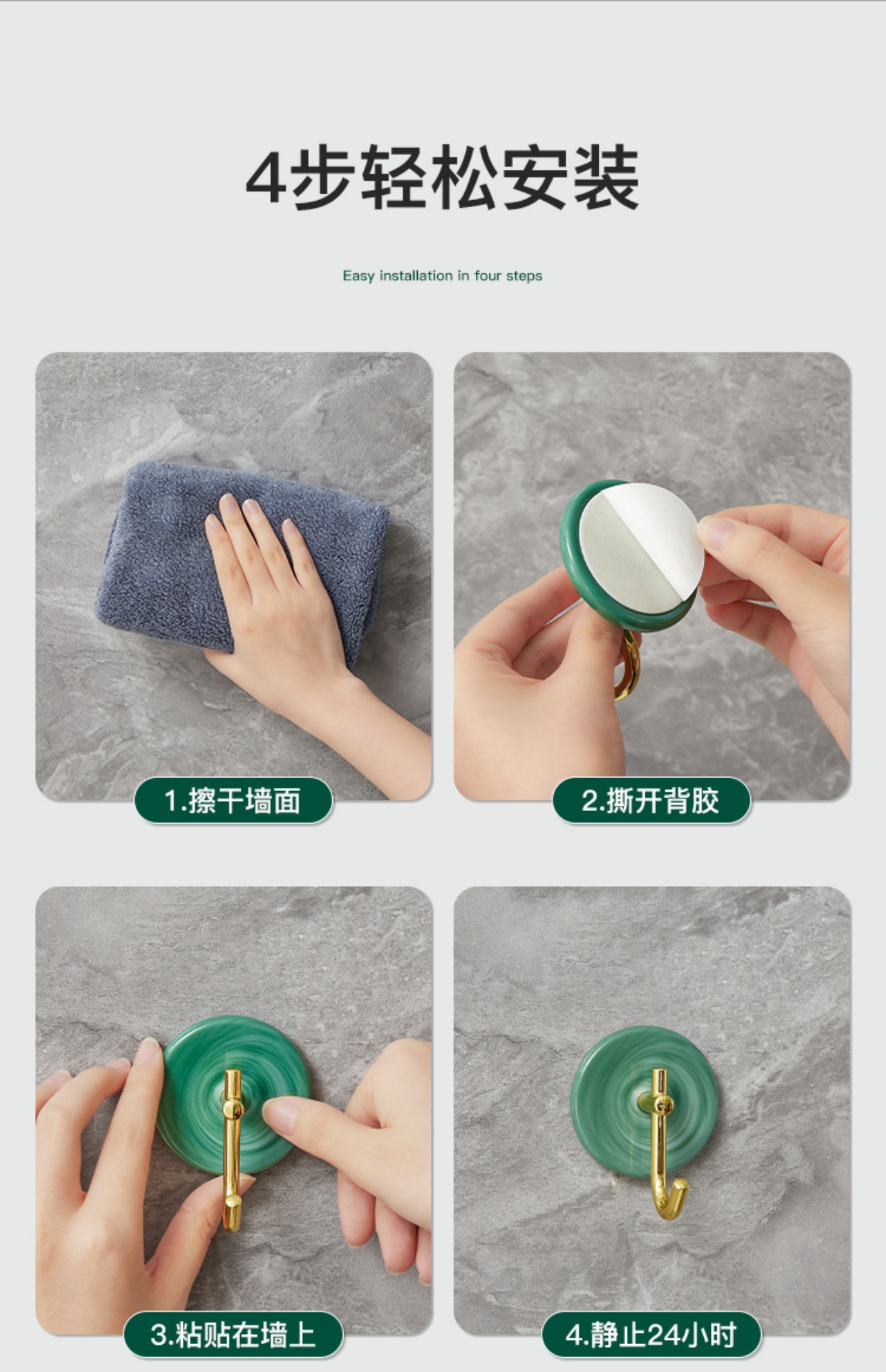 4步轻松安装

Easy installation in four steps

1.擦干墙面

2.撕开背胶

3.粘贴在墙上

4.静止24小时