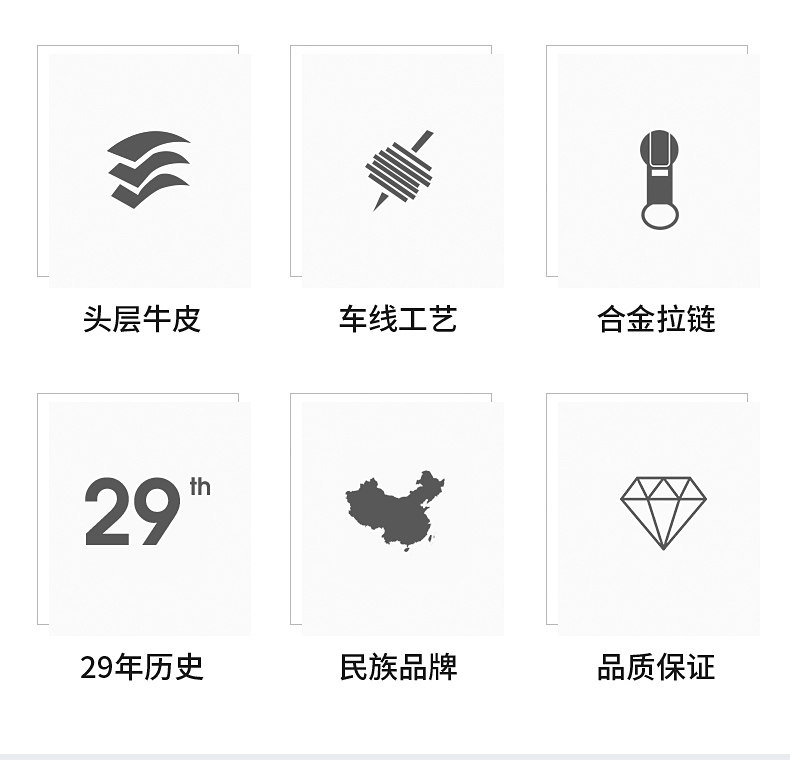 头层牛皮

车线工艺

合金拉链

29th

29年历史

民族品牌

品质保证