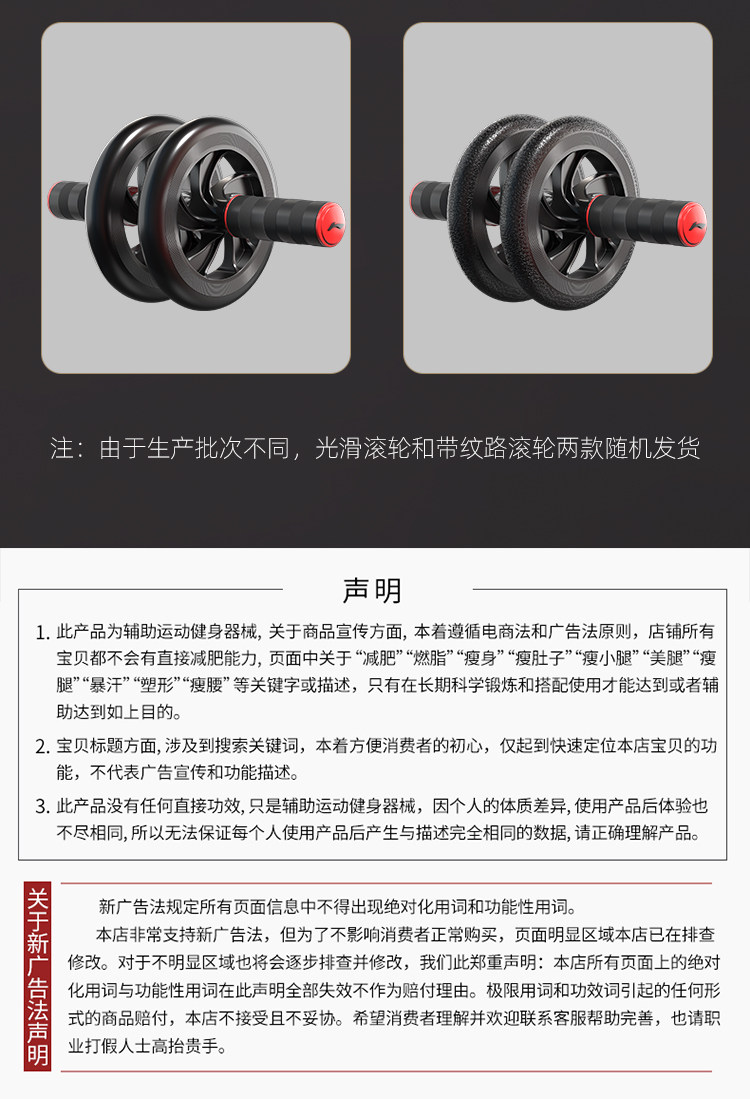 注：由于生产批次不同，光滑滚轮和带纹路滚轮两款随机发货

声明

1. 此产品为辅助运动健身器械，关于商品宣传方面，本着遵循电商法和广告法原则，店铺所有宝贝都不会有直接减肥能力，页面中关于“减肥”“燃脂”“瘦身”“瘦肚子”“瘦小腿”“美腿”“瘦腿”“暴汗”“塑形”“瘦腰”等关键字或描述，只有在长期科学锻炼和搭配使用才能达到或者辅助达到如上目的。

2. 宝贝标题方面，涉及到搜索关键词，本着方便消费者的初心，仅起到快速定位本店宝贝的功能，不代表广告宣传和功能描述。

3. 此产品没有任何直接功效，只是辅助运动健身器械，因个人的体质差异，使用产品后体验也不尽相同，所以无法保证每个人使用产品后产生与描述完全相同的数据，请正确理解产品。

关于新广告法声明

新广告法规定所有页面信息中不得出现绝对化用词和功能性用词。

本店非常支持新广告法，但为了不影响消费者正常购买，页面明显区域本店已在排查修改。对于不明显区域也将会逐步排查并修改，我们此郑重声明：本店所有页面上的绝对化用词与功能性用词在此声明全部失效不作为赔付理由。极限用词和功效词引起的任何形式的商品赔付，本店不接受且不妥协。希望消费者理解并欢迎联系客服帮助完善，也请职业打假人士高抬贵手。