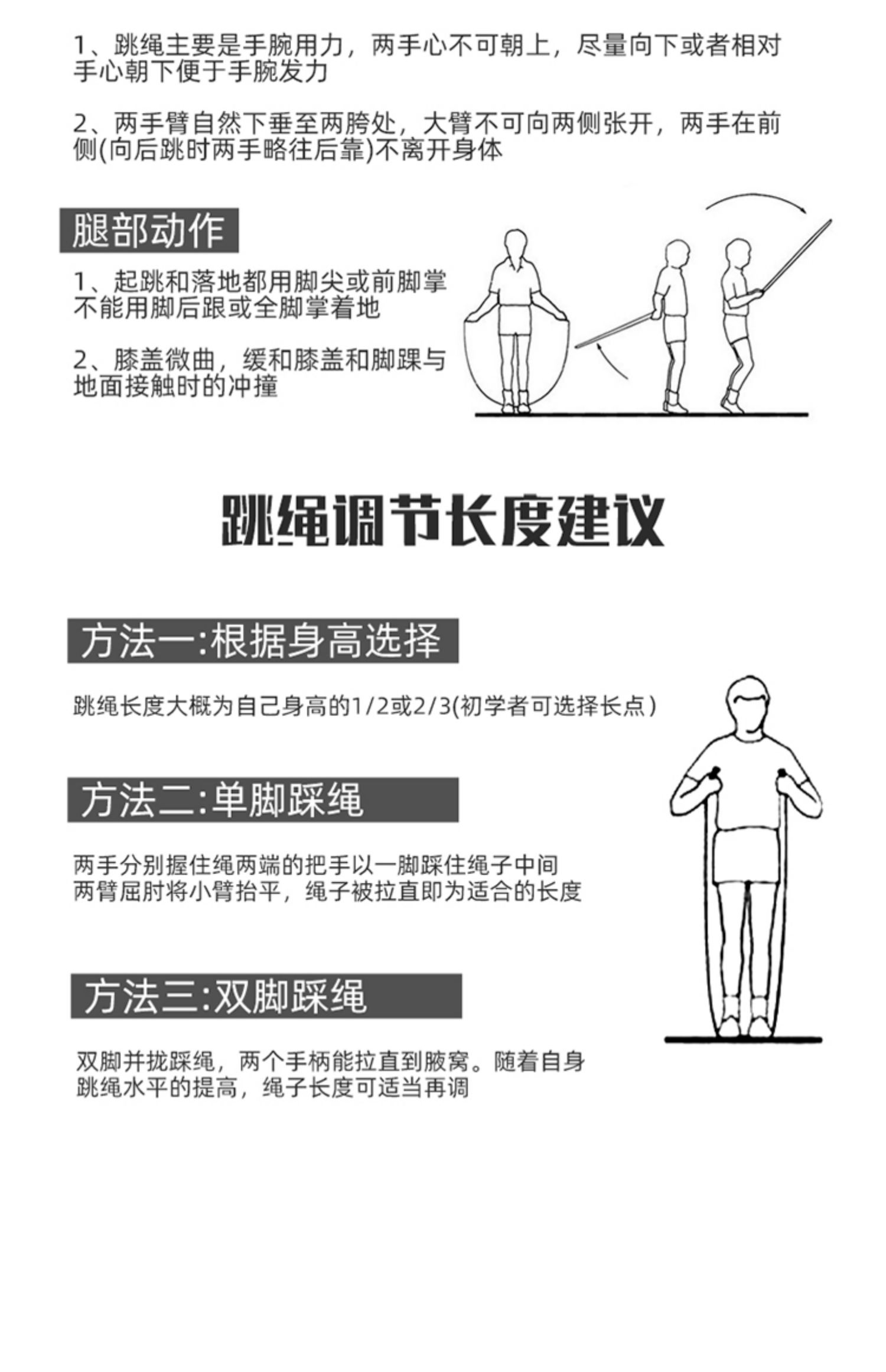 1、跳绳主要是手腕用力，两手心不可朝上，尽量向下或者相对手心朝下便于手腕发力

2、两手臂自然下垂至两胯处，大臂不可向两侧张开，两手在前侧(向后跳时两手略往后靠)不离开身体

腿部动作

1、起跳和落地都用脚尖或前脚掌不能用脚后跟或全脚掌着地

2、膝盖微曲，缓和膝盖和脚踝与地面接触时的冲撞

跳绳调节长度建议

方法一:根据身高选择

跳绳长度大概为自己身高的1/2或2/3(初学者可选择长点)

方法二:单脚踩绳

两手分别握住绳两端的把手以一脚踩住绳子中间两臂屈肘将小臂抬平，绳子被拉直即为适合的长度

方法三:双脚踩绳

双脚并拢踩绳，两个手柄能拉直到腋窝。随着自身跳绳水平的提高，绳子长度可适当再调