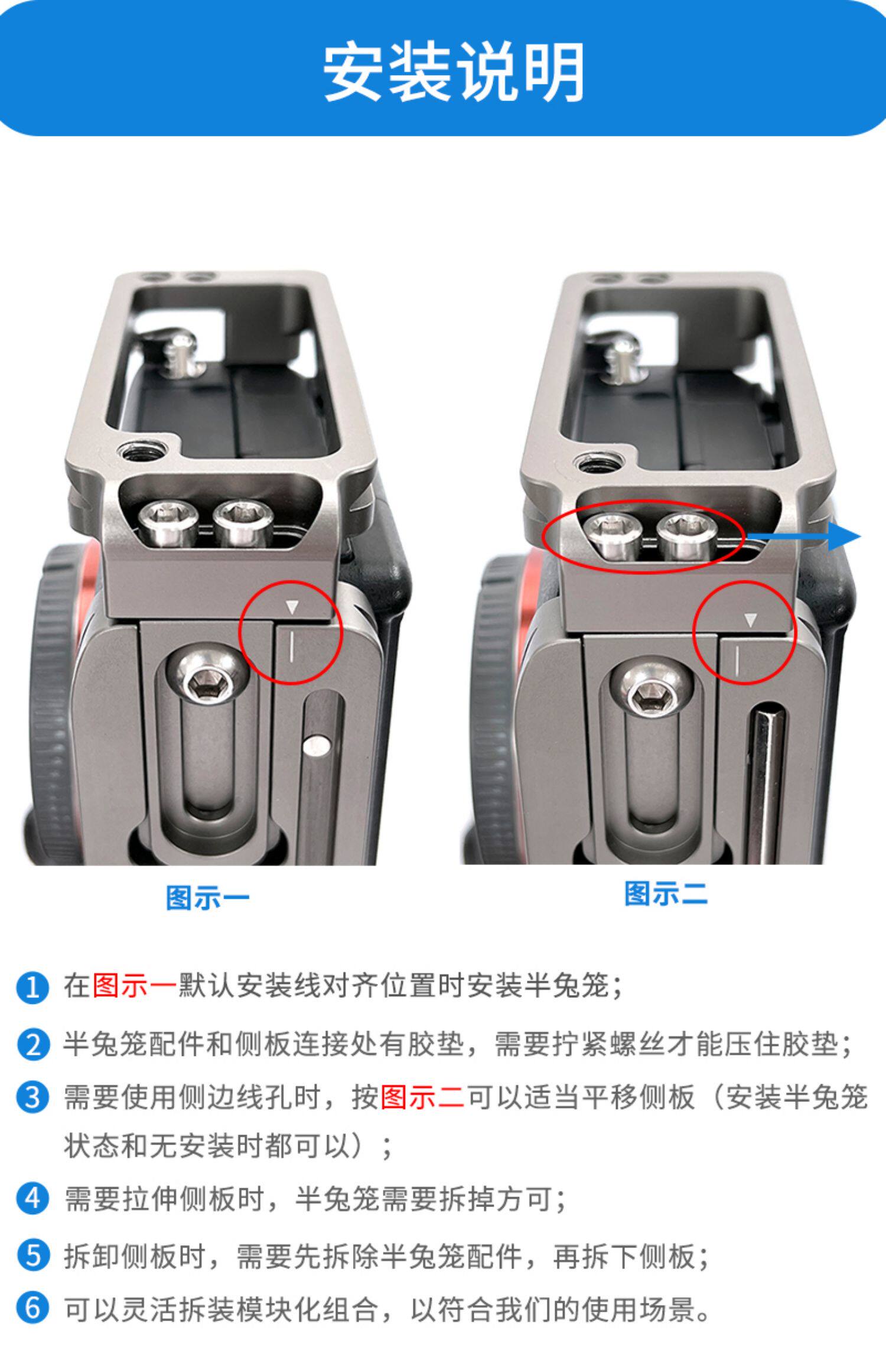 安装说明

图示一

图示二

1 在图示一默认安装线对齐位置时安装半兔笼；

2 半兔笼配件和侧板连接处有胶垫，需要拧紧螺丝才能压住胶垫；

3 需要使用侧边线孔时，按图示二可以适当平移侧板（安装半兔笼状态和无安装时都可以）；

4 需要拉伸侧板时，半兔笼需要拆掉方可；

5 拆卸侧板时，需要先拆除半兔笼配件，再拆下侧板；

6 可以灵活拆装模块化组合，以符合我们的使用场景。