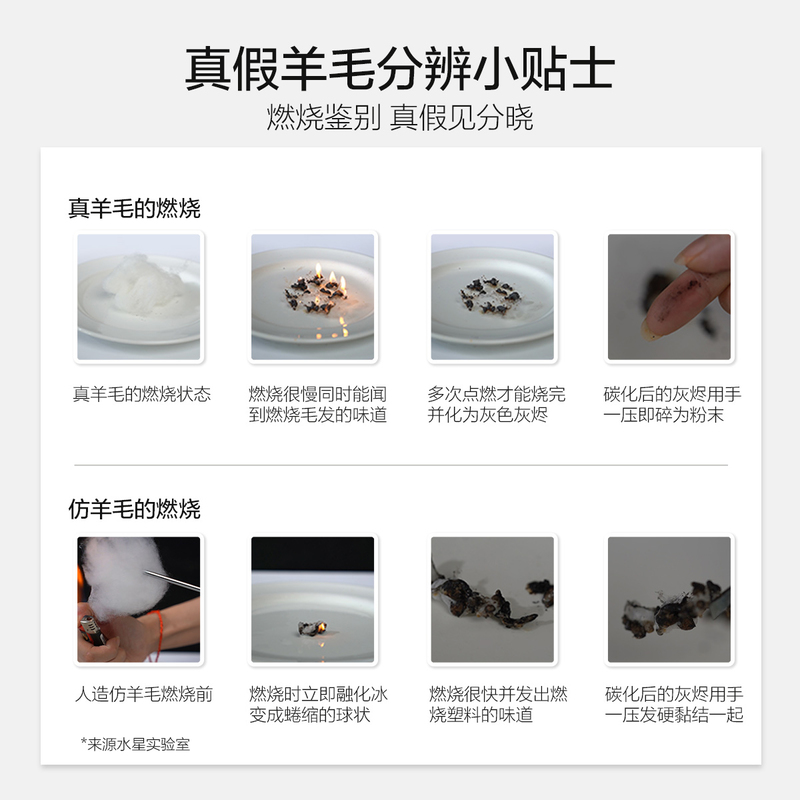 真假羊毛分辨小贴士

燃烧鉴别 真假见分晓

真羊毛的燃烧

真羊毛的燃烧状态

燃烧很慢同时能闻到燃烧毛发的味道

多次点燃才能烧完并化为灰色灰烬

碳化后的灰烬用手一压即碎为粉末

仿羊毛的燃烧

人造仿羊毛燃烧前

燃烧时立即融化冰变成蜷缩的球状

燃烧很快并发出燃烧塑料的味道

碳化后的灰烬用手一压发硬黏结一起

*来源水星实验室