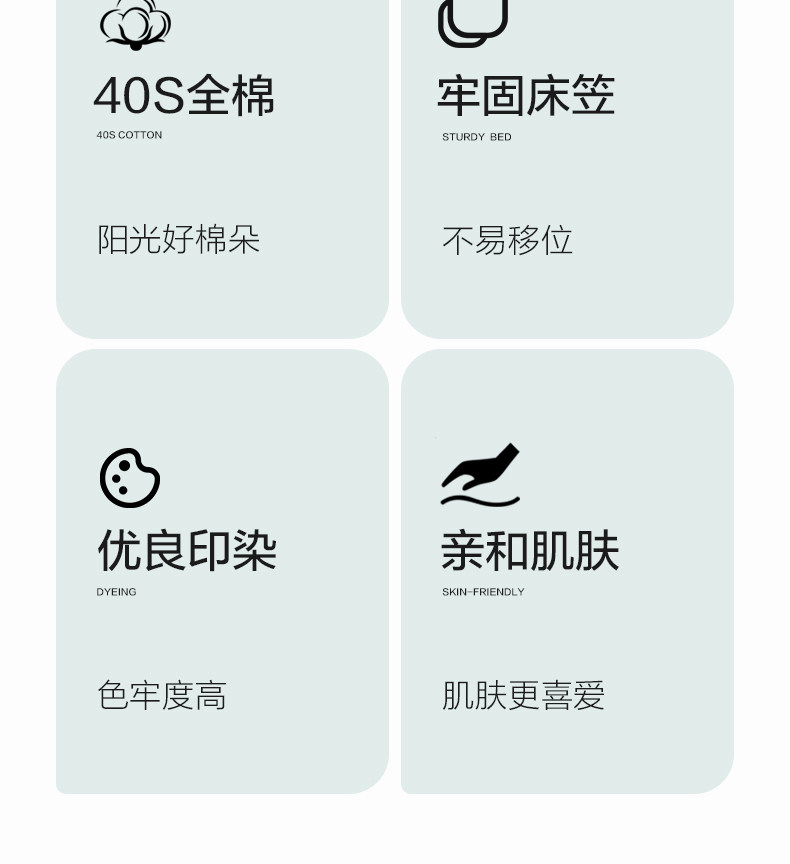 40S全棉
40S COTTON

阳光好棉朵

牢固床笠
STURDY BED

不易移位

优良印染
DYEING

色牢度高

亲和肌肤
SKIN-FRIENDLY

肌肤更喜爱